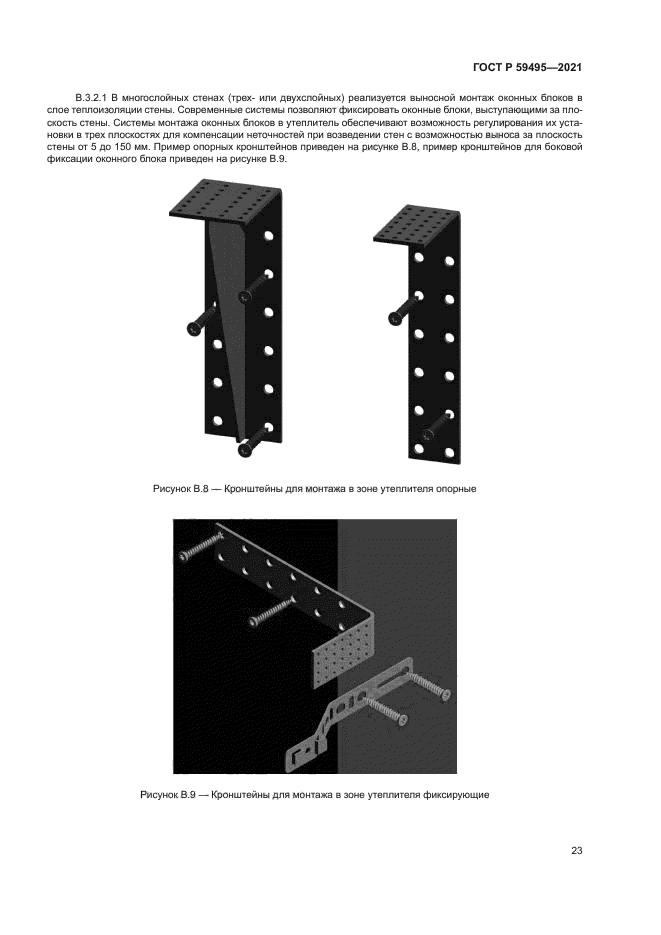 ГОСТ Р 59495—2021

В.3.2.1 В многослойных стенах (трех- или двухслойных) реализуется выносной монтаж оконных блоков в слое теплоизоляции стены. Современные системы позволяют фиксировать оконные блоки, выступающими за плоскость стены. Системы монтажа оконных блоков в утеплитель обеспечивают возможность регулирования их установки в трех плоскостях для компенсации неточностей при возведении стен с возможностью выноса за плоскость стены от 5 до 150 мм. Пример опорных кронштейнов приведен на рисунке В.8, пример кронштейнов для боковой фиксации оконного блока приведен на рисунке В.9.

Рисунок В.8 — Кронштейны для монтажа в зоне утеплителя опорные

Рисунок В.9 — Кронштейны для монтажа в зоне утеплителя фиксирующие

23