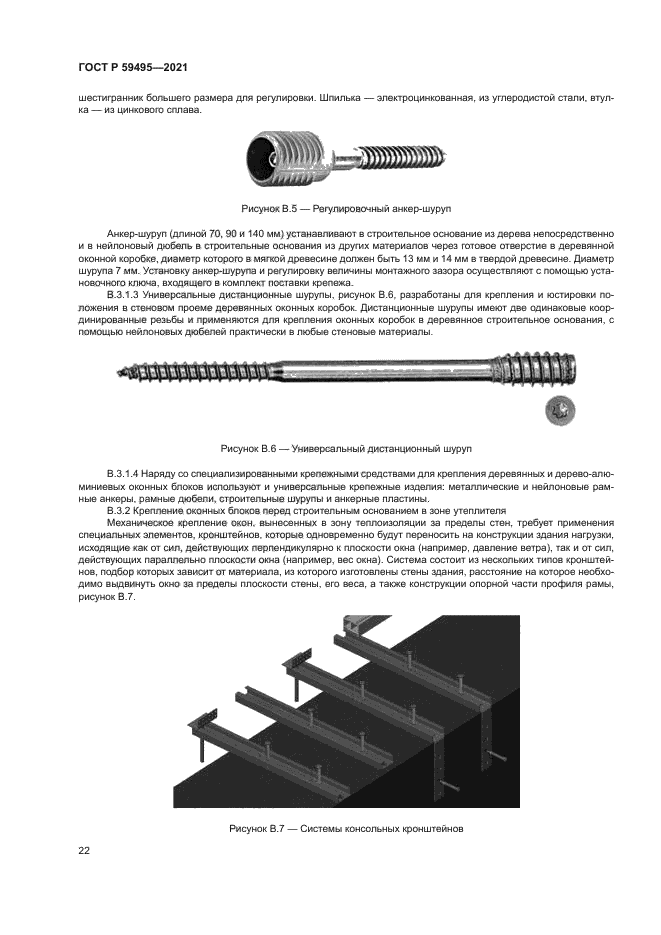 ГОСТ Р 59495—2021

шестигранник большего размера для регулировки. Шпилька — электроцинкованная, из углеродистой стали, втулка — из цинкового сплава.

Рисунок В.5 — Регулировочный анкер-шуруп

Анкер-шуруп (длиной 70, 90 и 140 мм) устанавливают в строительное основание из дерева непосредственно и в нейлоновый дюбель в строительные основания из других материалов через готовое отверстие в деревянной оконной коробке, диаметр которого в мягкой древесине должен быть 13 мм и 14 мм в твердой древесине. Диаметр шурупа 7 мм. Установку анкер-шурупа и регулировку величины монтажного зазора осуществляют с помощью установочного ключа, входящего в комплект поставки крепежа.

В.3.1.3 Универсальные дистанционные шурупы, рисунок В.6, разработаны для крепления и юстировки положения в стеновом проеме деревянных оконных коробок. Дистанционные шурупы имеют две одинаковые координированные резьбы и применяются для крепления оконных коробок в деревянное строительное основания, с помощью нейлоновых дюбелей практически в любые стеновые материалы.

Рисунок В.6 — Универсальный дистанционный шуруп

В.3.1.4 Наряду со специализированными крепежными средствами для крепления деревянных и дерево-алюминиевых оконных блоков используют и универсальные крепежные изделия: металлические и нейлоновые рамные анкеры, рамные дюбели, строительные шурупы и анкерные пластины.

В.3.2 Крепление оконных блоков перед строительным основанием в зоне утеплителя

Механическое крепление окон, вынесенных в зону теплоизоляции за пределы стен, требует применения специальных элементов, кронштейнов, которые одновременно будут переносить на конструкции здания нагрузки, исходящие как от сил, действующих перпендикулярно к плоскости окна (например, давление ветра), так и от сил, действующих параллельно плоскости окна (например, вес окна). Система состоит из нескольких типов кронштейнов, подбор которых зависит от материала, из которого изготовлены стены здания, расстояние на которое необходимо выдвинуть окно за пределы плоскости стены, его веса, а также конструкции опорной части профиля рамы, рисунок В.7.

Рисунок В.7 — Системы консольных кронштейнов

22