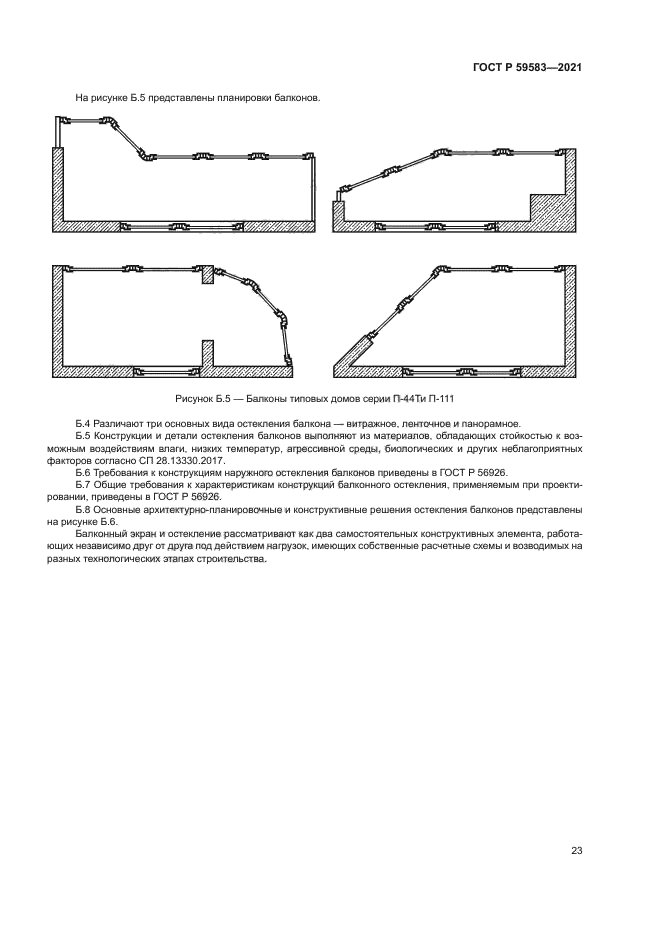 ГОСТ Р 59583—2021

На рисунке Б.5 представлены планировки балконов.

Рисунок Б.5 — Балконы типовых домов серии П-44Ти П-111

Б.4 Различают три основных вида остекления балкона — витражное, ленточное и панорамное.

Б.5 Конструкции и детали остекления балконов выполняют из материалов, обладающих стойкостью к возможным воздействиям влаги, низких температур, агрессивной среды, биологических и других неблагоприятных факторов согласно СП 28.13330.2017.

Б.6 Требования к конструкциям наружного остекления балконов приведены в ГОСТ Р 56926.

Б.7 Общие требования к характеристикам конструкций балконного остекления, применяемым при проектировании, приведены в ГОСТ Р 56926.

Б.8 Основные архитектурно-планировочные и конструктивные решения остекления балконов представлены на рисунке Б.6.

Балконный экран и остекление рассматривают как два самостоятельных конструктивных элемента, работающих независимо друг от друга под действием нагрузок, имеющих собственные расчетные схемы и возводимых на разных технологических этапах строительства.

23