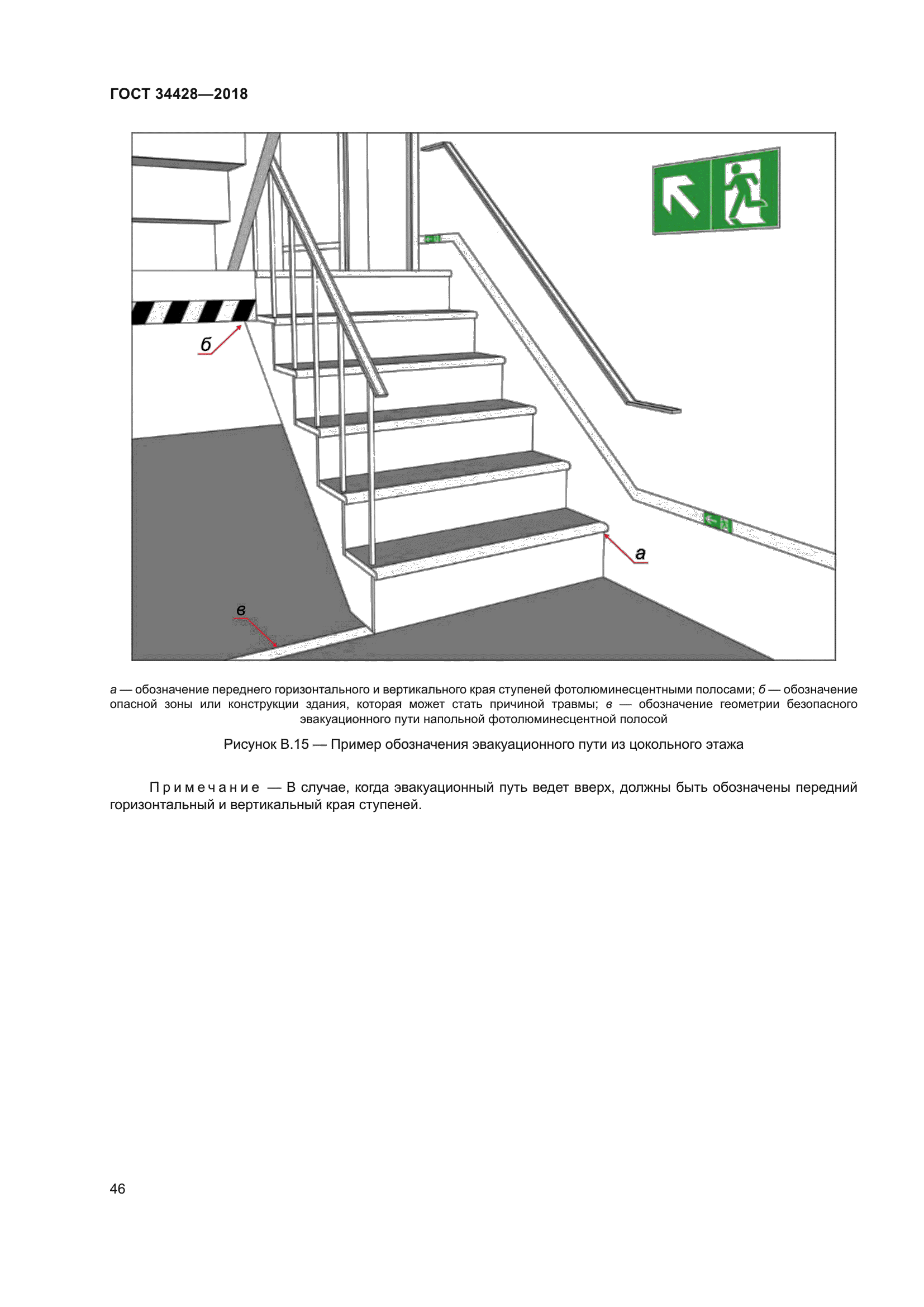 ГОСТ 34428—2018

б

а

в

а — обозначение переднего горизонтального и вертикального края ступеней фотолюминесцентными полосами; б — обозначение опасной зоны или конструкции здания, которая может стать причиной травмы; в — обозначение геометрии безопасного эвакуационного пути напольной фотолюминесцентной полосой

Рисунок В.15 — Пример обозначения эвакуационного пути из цокольного этажа

Примечание — В случае, когда эвакуационный путь ведет вверх, должны быть обозначены передний горизонтальный и вертикальный края ступеней.

46