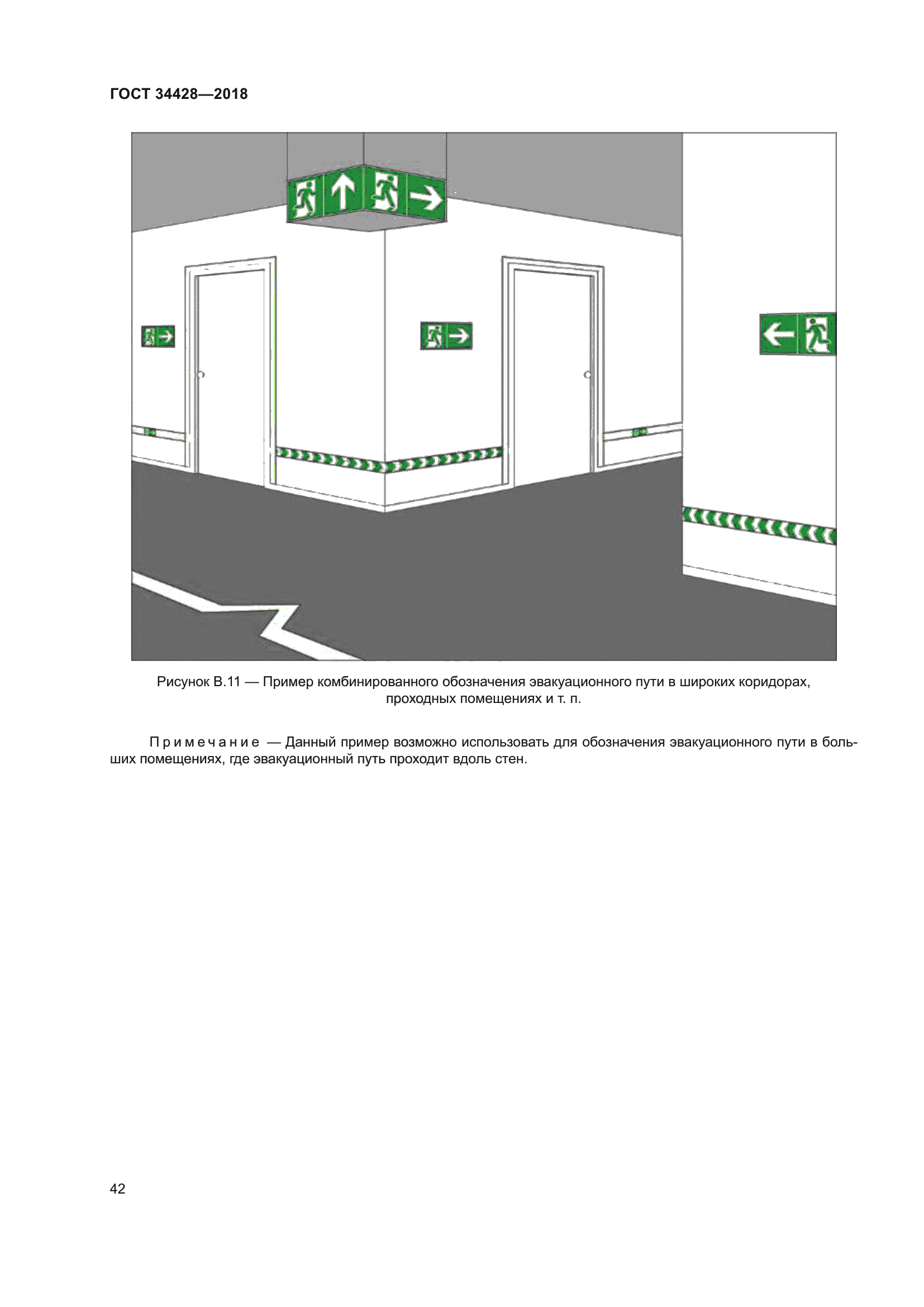 ГОСТ 34428—2018

Рисунок В.11 — Пример комбинированного обозначения эвакуационного пути в широких коридорах, проходных помещениях и т. п.

Примечание — Данный пример возможно использовать для обозначения эвакуационного пути в больших помещениях, где эвакуационный путь проходит вдоль стен.

42