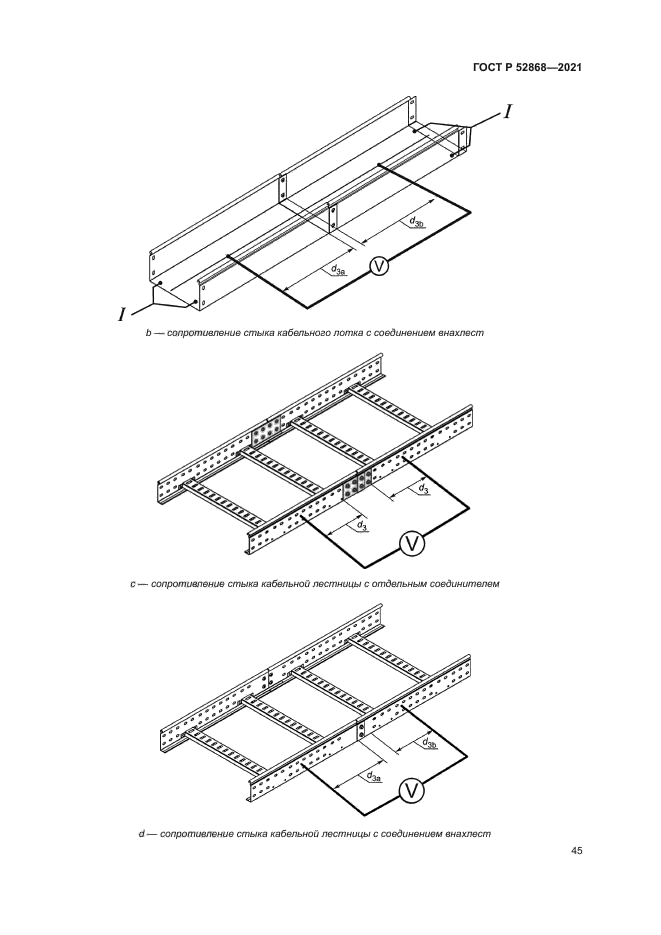 ГОСТ Р 52868—2021

$I$

$d_{3b}$

$d_{3a}$

V

$I$

b — сопротивление стыка кабельного лотка с соединением внахлест

$d_3$

$d_3$

V

c — сопротивление стыка кабельной лестницы с отдельным соединителем

$d_{3b}$

$d_{3a}$

V

d — сопротивление стыка кабельной лестницы с соединением внахлест

45