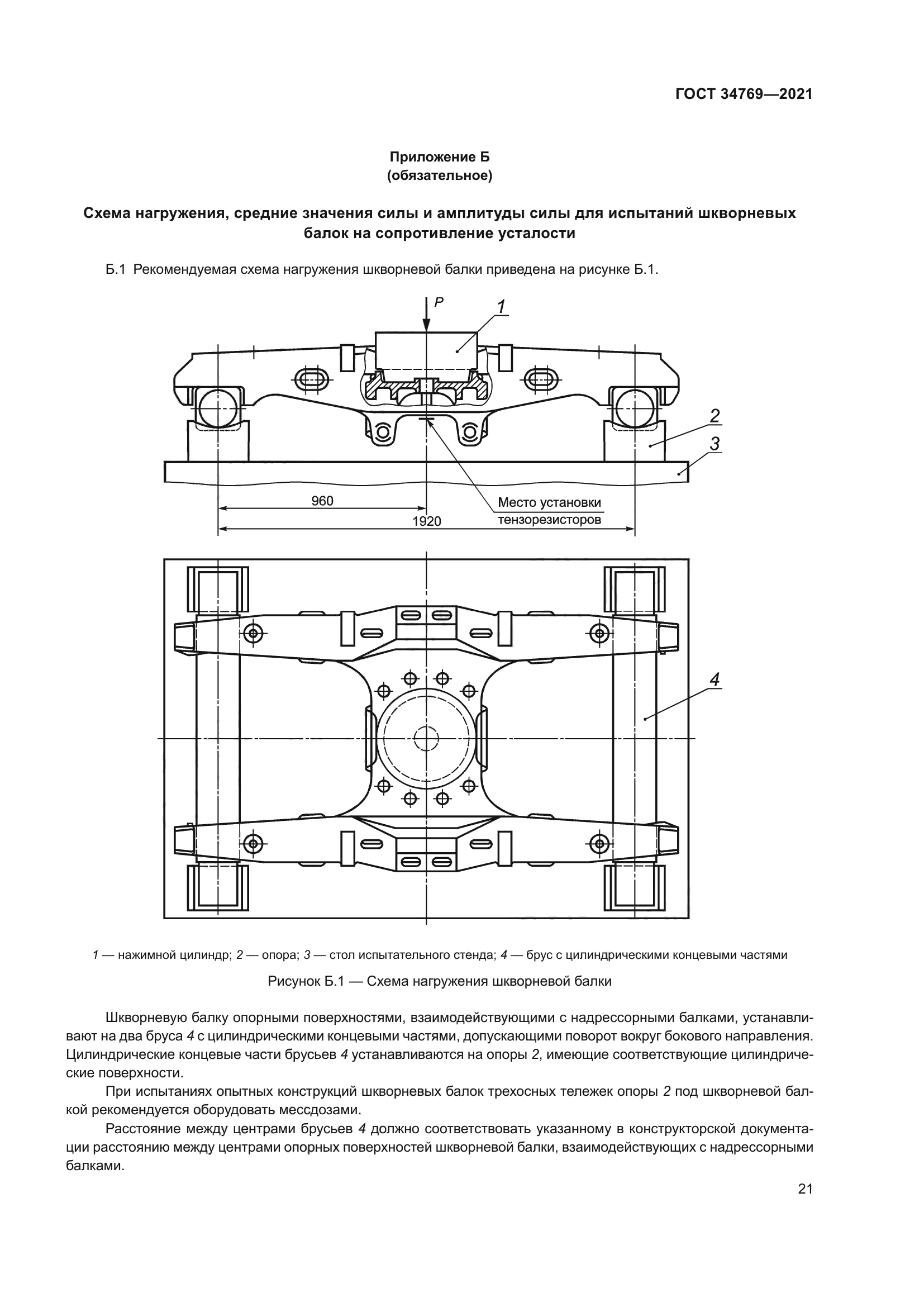 ГОСТ 34769—2021

Приложение Б
(обязательное)

Схема нагружения, средние значения силы и амплитуды силы для испытаний шкворневых балок на сопротивление усталости

Б.1 Рекомендуемая схема нагружения шкворневой балки приведена на рисунке Б.1.

P
1
2
3
960
1920
Место установки тензорезисторов
4

1 — нажимной цилиндр; 2 — опора; 3 — стол испытательного стенда; 4 — брус с цилиндрическими концевыми частями

Рисунок Б.1 — Схема нагружения шкворневой балки

Шкворневую балку опорными поверхностями, взаимодействующими с надрессорными балками, устанавливают на два бруса 4 с цилиндрическими концевыми частями, допускающими поворот вокруг бокового направления. Цилиндрические концевые части брусьев 4 устанавливаются на опоры 2, имеющие соответствующие цилиндрические поверхности.

При испытаниях опытных конструкций шкворневых балок трехосных тележек опоры 2 под шкворневой балкой рекомендуется оборудовать мессдозами.

Расстояние между центрами брусьев 4 должно соответствовать указанному в конструкторской документации расстоянию между центрами опорных поверхностей шкворневой балки, взаимодействующих с надрессорными балками.

21