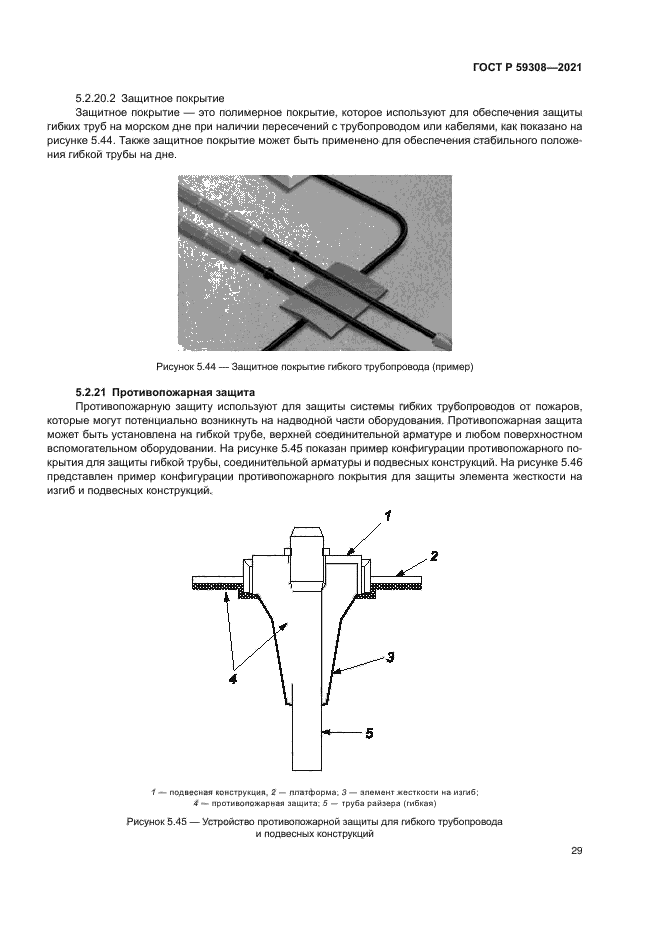 ГОСТ Р 59308—2021

5.2.20.2 Защитное покрытие

Защитное покрытие — это полимерное покрытие, которое используют для обеспечения защиты гибких труб на морском дне при наличии пересечений с трубопроводом или кабелями, как показано на рисунке 5.44. Также защитное покрытие может быть применено для обеспечения стабильного положения гибкой трубы на дне.

Рисунок 5.44 — Защитное покрытие гибкого трубопровода (пример)

5.2.21 Противопожарная защита

Противопожарную защиту используют для защиты системы гибких трубопроводов от пожаров, которые могут потенциально возникнуть на надводной части оборудования. Противопожарная защита может быть установлена на гибкой трубе, верхней соединительной арматуре и любом поверхностном вспомогательном оборудовании. На рисунке 5.45 показан пример конфигурации противопожарного покрытия для защиты гибкой трубы, соединительной арматуры и подвесных конструкций. На рисунке 5.46 представлен пример конфигурации противопожарного покрытия для защиты элемента жесткости на изгиб и подвесных конструкций.

1

2

3

4

5

1 — подвесная конструкция, 2 — платформа; 3 — элемент жесткости на изгиб; 4 — противопожарная защита; 5 — труба райзера (гибкая)

Рисунок 5.45 — Устройство противопожарной защиты для гибкого трубопровода и подвесных конструкций

29