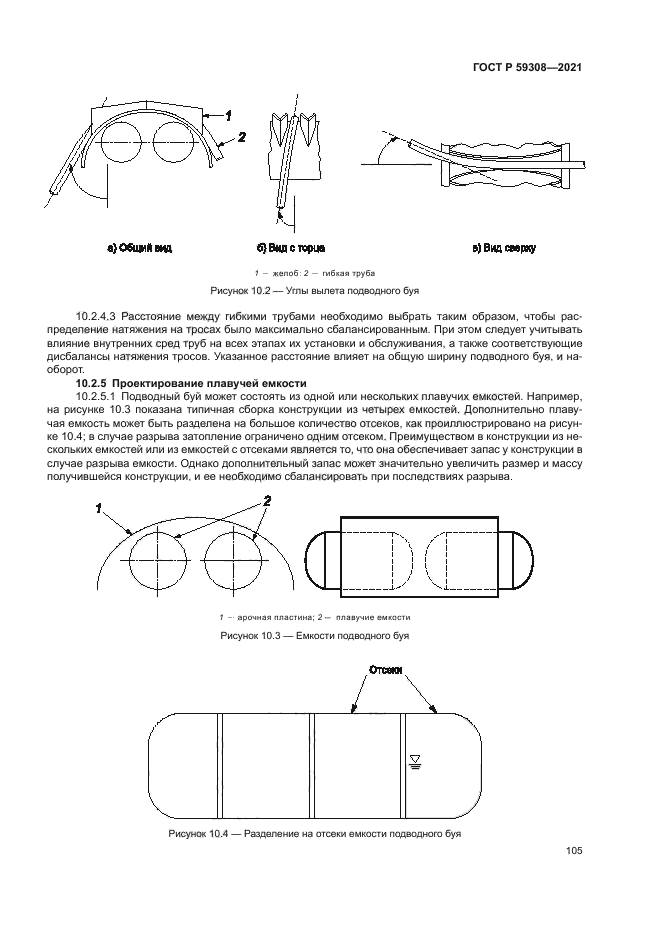 ГОСТ Р 59308—2021

1

2

а) Общий вид

б) Вид с торца

в) Вид сверху

1 — желоб; 2 — гибкая труба

Рисунок 10.2 — Углы вылета подводного буя

10.2.4.3 Расстояние между гибкими трубами необходимо выбрать таким образом, чтобы распределение натяжения на тросах было максимально сбалансированным. При этом следует учитывать влияние внутренних сред труб на всех этапах их установки и обслуживания, а также соответствующие дисбалансы натяжения тросов. Указанное расстояние влияет на общую ширину подводного буя, и наоборот.

10.2.5 Проектирование плавучей емкости

10.2.5.1 Подводный буй может состоять из одной или нескольких плавучих емкостей. Например, на рисунке 10.3 показана типичная сборка конструкции из четырех емкостей. Дополнительно плавучая емкость может быть разделена на большое количество отсеков, как проиллюстрировано на рисунке 10.4; в случае разрыва затопление ограничено одним отсеком. Преимуществом в конструкции из нескольких емкостей или из емкостей с отсеками является то, что она обеспечивает запас у конструкции в случае разрыва емкости. Однако дополнительный запас может значительно увеличить размер и массу получившейся конструкции, и ее необходимо сбалансировать при последствиях разрыва.

1

2

1 — арочная пластина; 2 — плавучие емкости

Рисунок 10.3 — Емкости подводного буя

Отсеки

Рисунок 10.4 — Разделение на отсеки емкости подводного буя

105