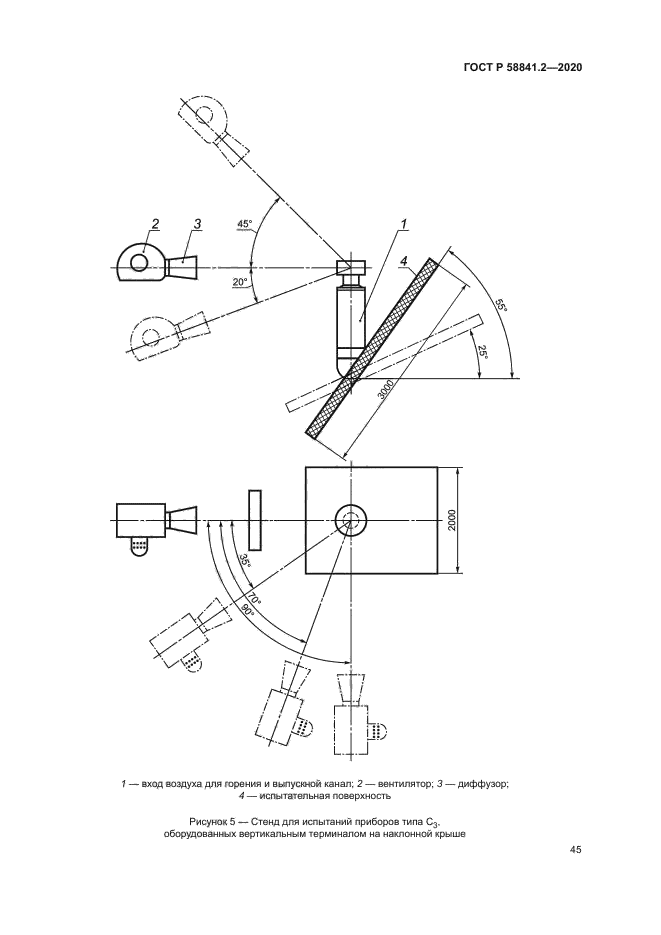 ГОСТ Р 58841.2—2020

2
3
45°
20°
1
4
55°
25°
3000
2000
35°
70°
90°

1 — вход воздуха для горения и выпускной канал; 2 — вентилятор; 3 — диффузор; 4 — испытательная поверхность

Рисунок 5 — Стенд для испытаний приборов типа $C_3$, оборудованных вертикальным терминалом на наклонной крыше

45