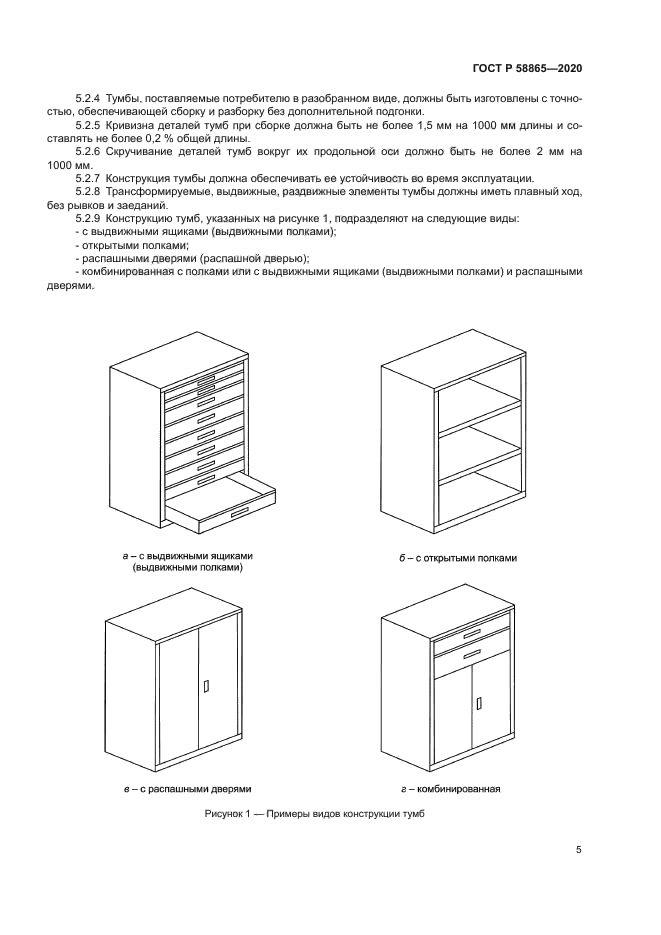 ГОСТ Р 58865—2020

5.2.4 Тумбы, поставляемые потребителю в разобранном виде, должны быть изготовлены с точностью, обеспечивающей сборку и разборку без дополнительной подгонки.

5.2.5 Кривизна деталей тумб при сборке должна быть не более 1,5 мм на 1000 мм длины и составлять не более 0,2 % общей длины.

5.2.6 Скручивание деталей тумб вокруг их продольной оси должно быть не более 2 мм на 1000 мм.

5.2.7 Конструкция тумбы должна обеспечивать ее устойчивость во время эксплуатации.

5.2.8 Трансформируемые, выдвижные, раздвижные элементы тумбы должны иметь плавный ход, без рывков и заеданий.

5.2.9 Конструкцию тумб, указанных на рисунке 1, подразделяют на следующие виды:
- с выдвижными ящиками (выдвижными полками);
- открытыми полками;
- распашными дверями (распашной дверью);
- комбинированная с полками или с выдвижными ящиками (выдвижными полками) и распашными дверями.

а – с выдвижными ящиками (выдвижными полками)

б – с открытыми полками

в – с распашными дверями

г – комбинированная

Рисунок 1 — Примеры видов конструкции тумб

5