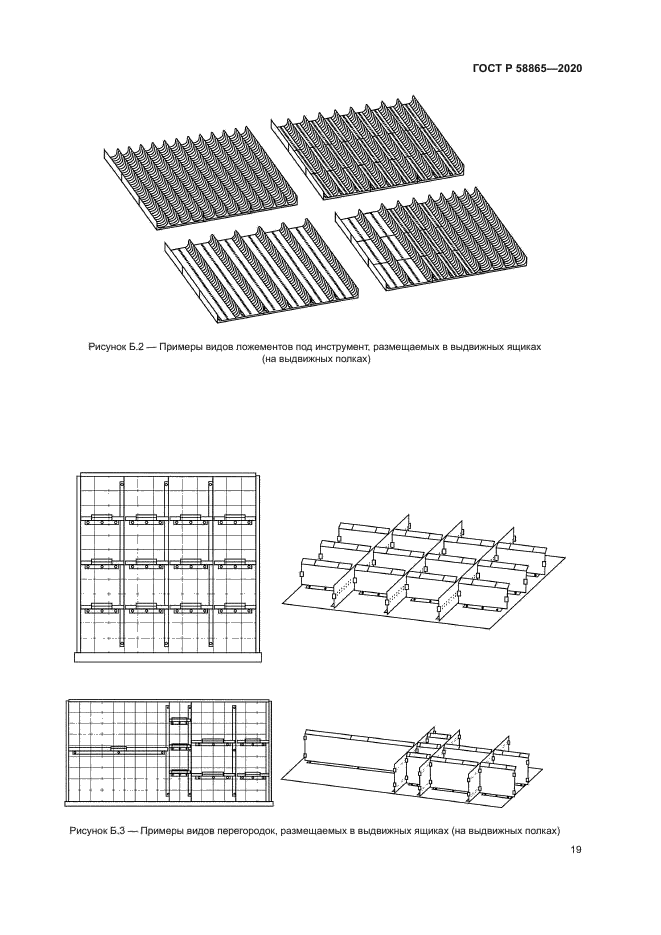 ГОСТ Р 58865—2020

Рисунок Б.2 — Примеры видов ложементов под инструмент, размещаемых в выдвижных ящиках (на выдвижных полках)

Рисунок Б.3 — Примеры видов перегородок, размещаемых в выдвижных ящиках (на выдвижных полках)

19