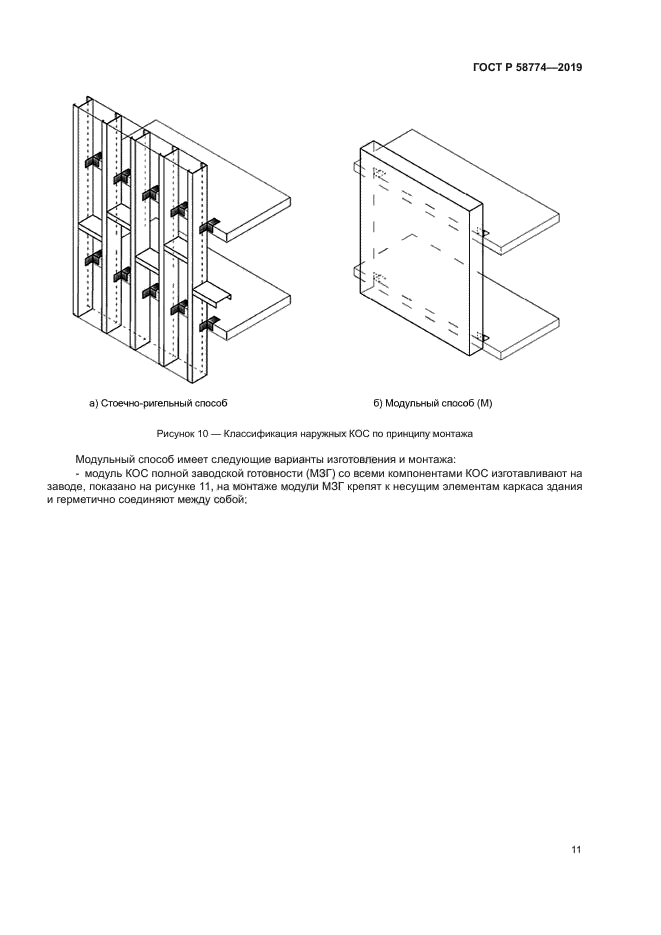 ГОСТ Р 58774—2019

а) Стоечно-ригельный способ

б) Модульный способ (М)

Рисунок 10 — Классификация наружных КОС по принципу монтажа

Модульный способ имеет следующие варианты изготовления и монтажа:

- модуль КОС полной заводской готовности (МЗГ) со всеми компонентами КОС изготавливают на заводе, показано на рисунке 11, на монтаже модули МЗГ крепят к несущим элементам каркаса здания и герметично соединяют между собой;

11