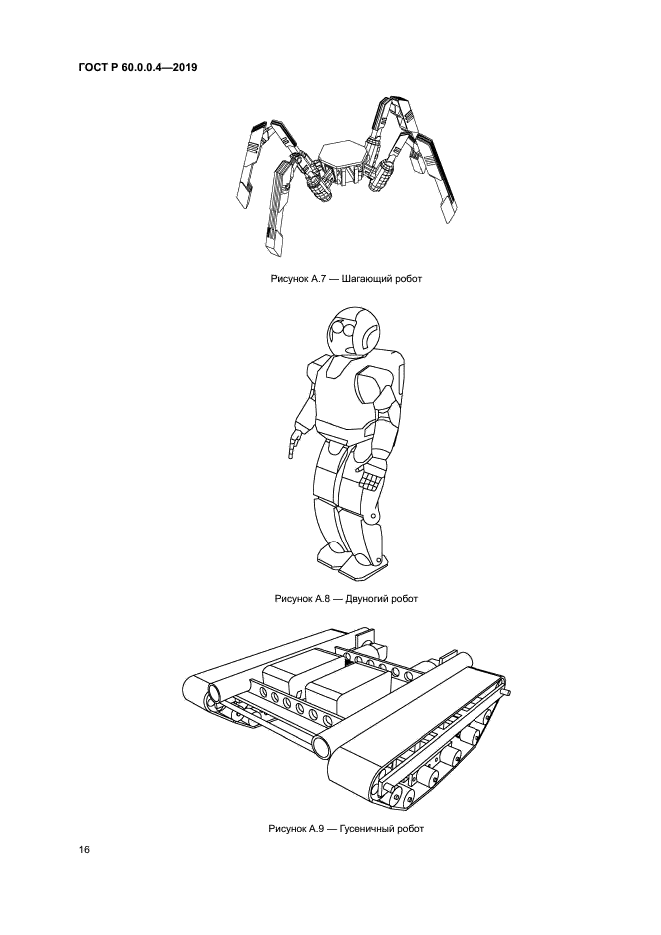 ГОСТ Р 60.0.0.4—2019

Рисунок А.7 — Шагающий робот

Рисунок А.8 — Двуногий робот

Рисунок А.9 — Гусеничный робот

16