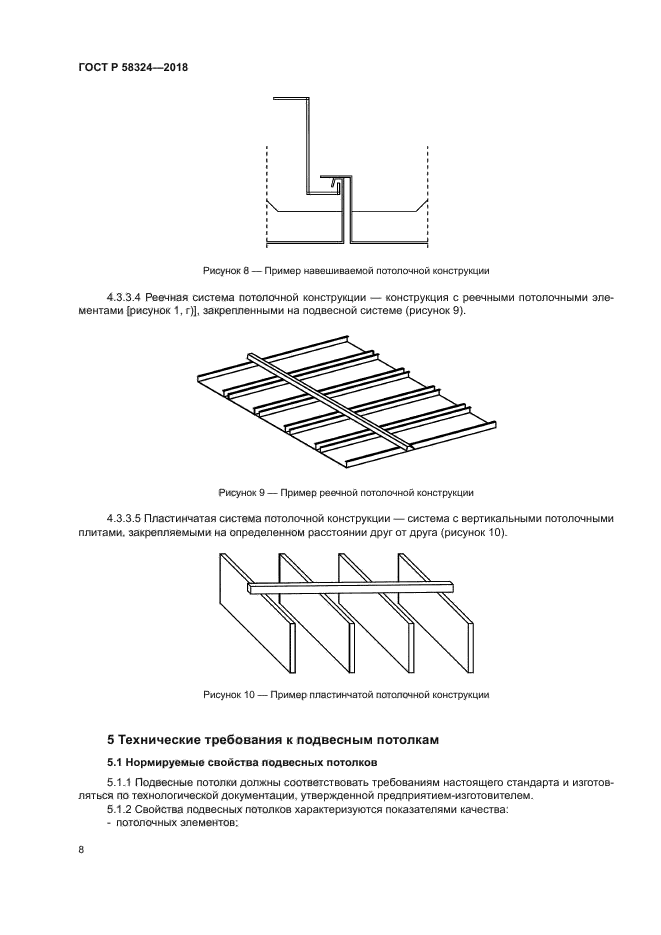 ГОСТ Р 58324—2018

Рисунок 8 — Пример навешиваемой потолочной конструкции

4.3.3.4 Реечная система потолочной конструкции — конструкция с реечными потолочными элементами [рисунок 1, г)], закрепленными на подвесной системе (рисунок 9).

Рисунок 9 — Пример реечной потолочной конструкции

4.3.3.5 Пластинчатая система потолочной конструкции — система с вертикальными потолочными плитами, закрепляемыми на определенном расстоянии друг от друга (рисунок 10).

Рисунок 10 — Пример пластинчатой потолочной конструкции

5 Технические требования к подвесным потолкам

5.1 Нормируемые свойства подвесных потолков

5.1.1 Подвесные потолки должны соответствовать требованиям настоящего стандарта и изготовляться по технологической документации, утвержденной предприятием-изготовителем.
5.1.2 Свойства подвесных потолков характеризуются показателями качества:
- потолочных элементов;

8