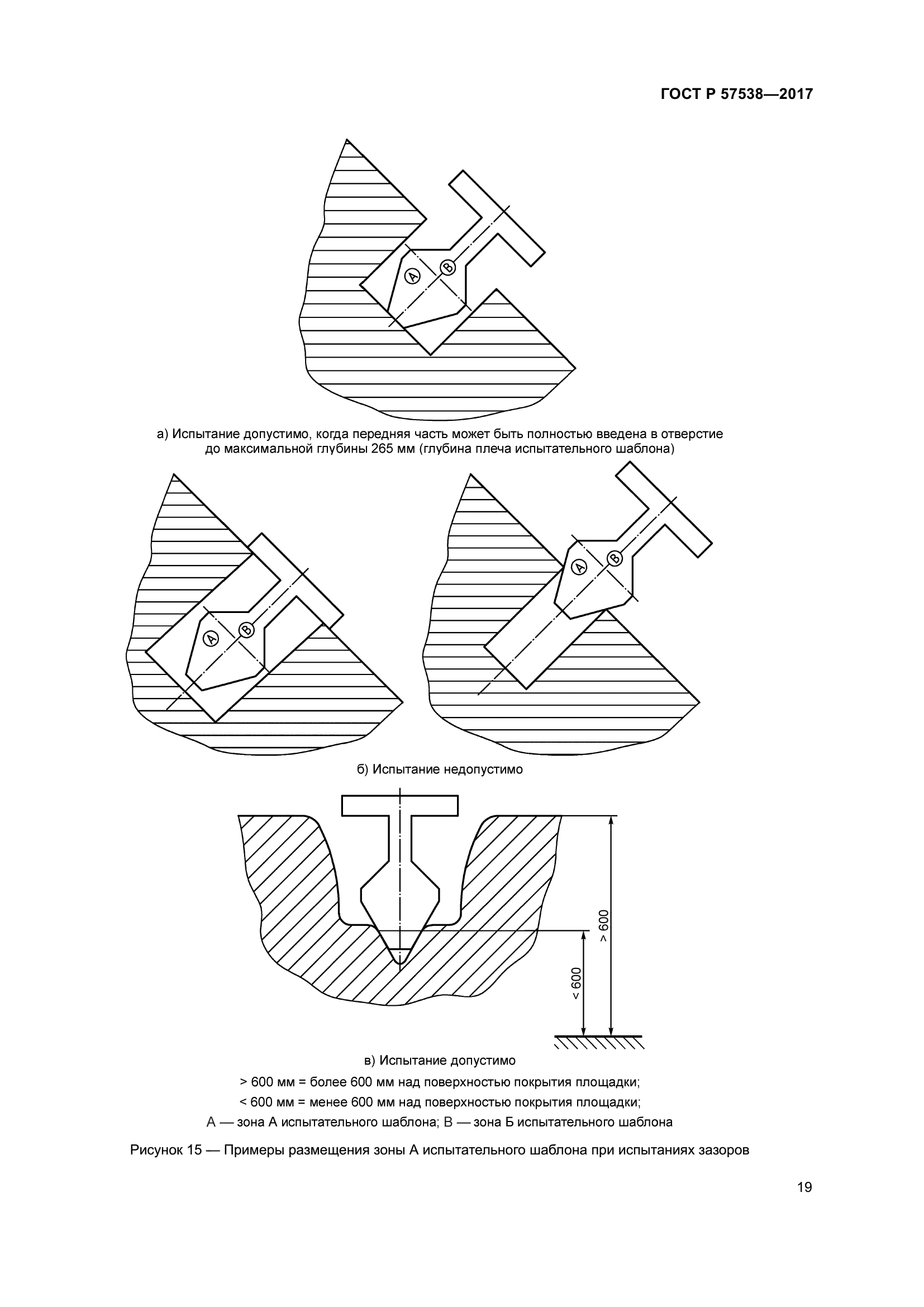 ГОСТ Р 57538—2017

A
B

а) Испытание допустимо, когда передняя часть может быть полностью введена в отверстие до максимальной глубины 265 мм (глубина плеча испытательного шаблона)

A
B

A
B

б) Испытание недопустимо

> 600

< 600

в) Испытание допустимо

> 600 мм = более 600 мм над поверхностью покрытия площадки;

< 600 мм = менее 600 мм над поверхностью покрытия площадки;

А — зона А испытательного шаблона; В — зона Б испытательного шаблона

Рисунок 15 — Примеры размещения зоны А испытательного шаблона при испытаниях зазоров

19