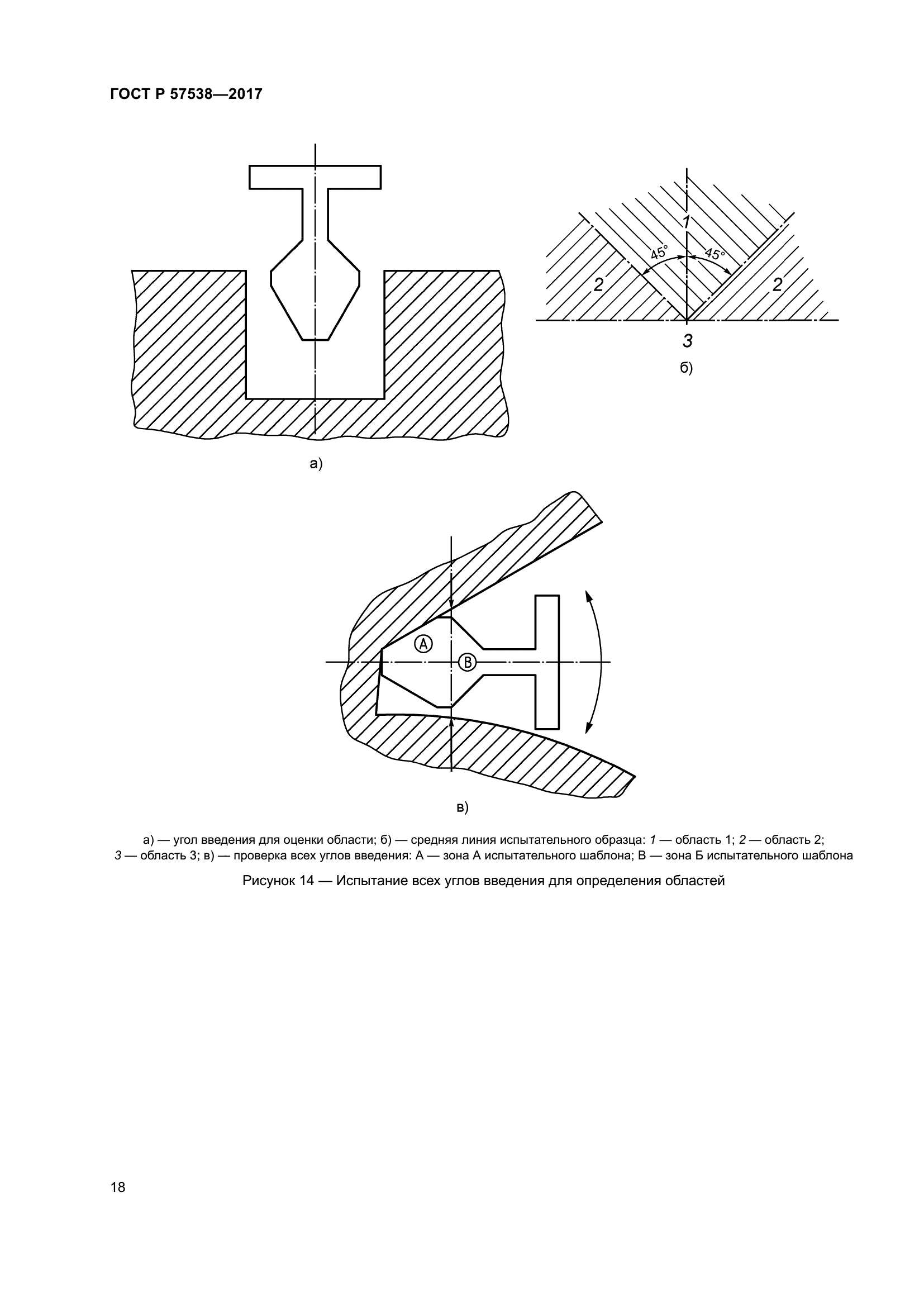 ГОСТ Р 57538—2017

1

45°

45°

2

2

3

б)

а)

A

B

в)

а) — угол введения для оценки области; б) — средняя линия испытательного образца: 1 — область 1; 2 — область 2; 3 — область 3; в) — проверка всех углов введения: А — зона А испытательного шаблона; В — зона Б испытательного шаблона

Рисунок 14 — Испытание всех углов введения для определения областей

18