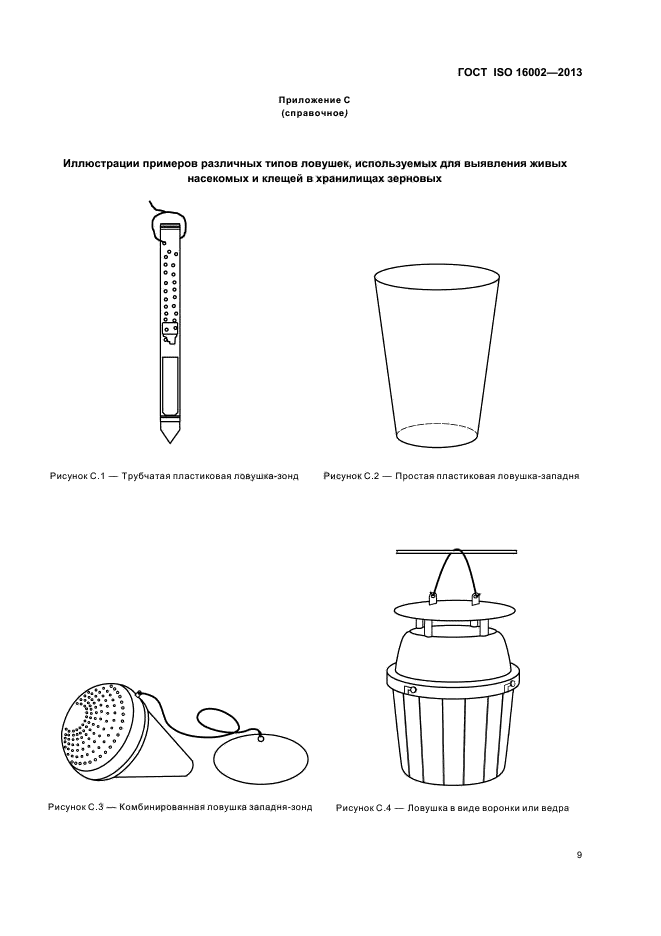 ГОСТ ISO 16002—2013

Приложение С
(справочное)

Иллюстрации примеров различных типов ловушек, используемых для выявления живых насекомых и клещей в хранилищах зерновых

Рисунок С.1 — Трубчатая пластиковая ловушка-зонд

Рисунок С.2 — Простая пластиковая ловушка-западня

Рисунок С.3 — Комбинированная ловушка западня-зонд

Рисунок С.4 — Ловушка в виде воронки или ведра

9