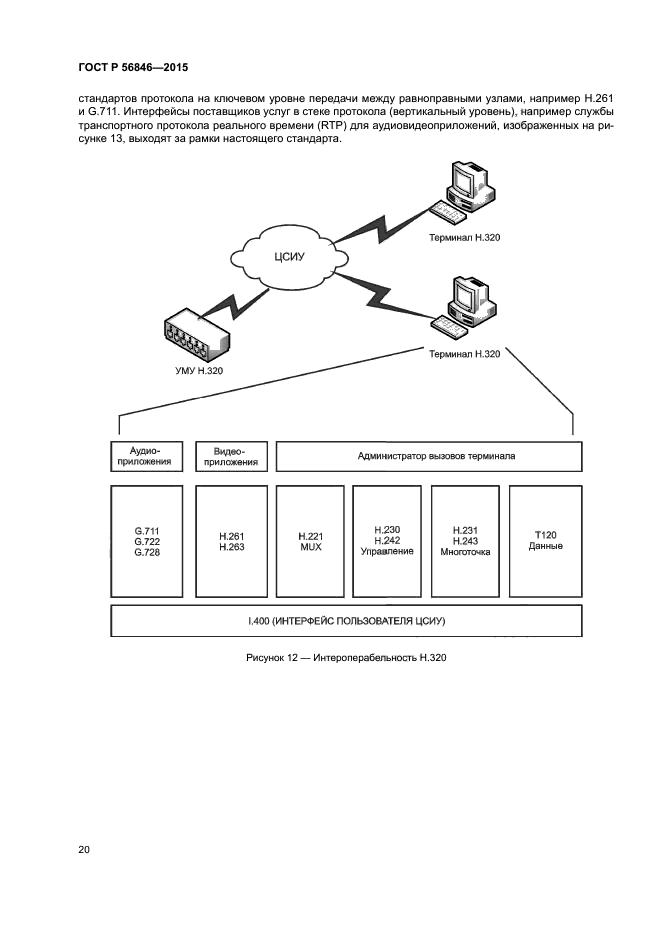 ГОСТ Р 56846—2015

стандартов протокола на ключевом уровне передачи между равноправными узлами, например H.261 и G.711. Интерфейсы поставщиков услуг в стеке протокола (вертикальный уровень), например службы транспортного протокола реального времени (RTP) для аудиовидеоприложений, изображенных на рисунке 13, выходят за рамки настоящего стандарта.

ЦСИУ

Терминал H.320

Терминал H.320

УМУ H.320

Аудио-приложения

Видео-приложения

Администратор вызовов терминала

G.711
G.722
G.728

H.261
H.263

H.221
MUX

H.230
H.242
Управление

H.231
H.243
Многоточка

T120
Данные

I.400 (ИНТЕРФЕЙС ПОЛЬЗОВАТЕЛЯ ЦСИУ)

Рисунок 12 — Интероперабельность H.320

20