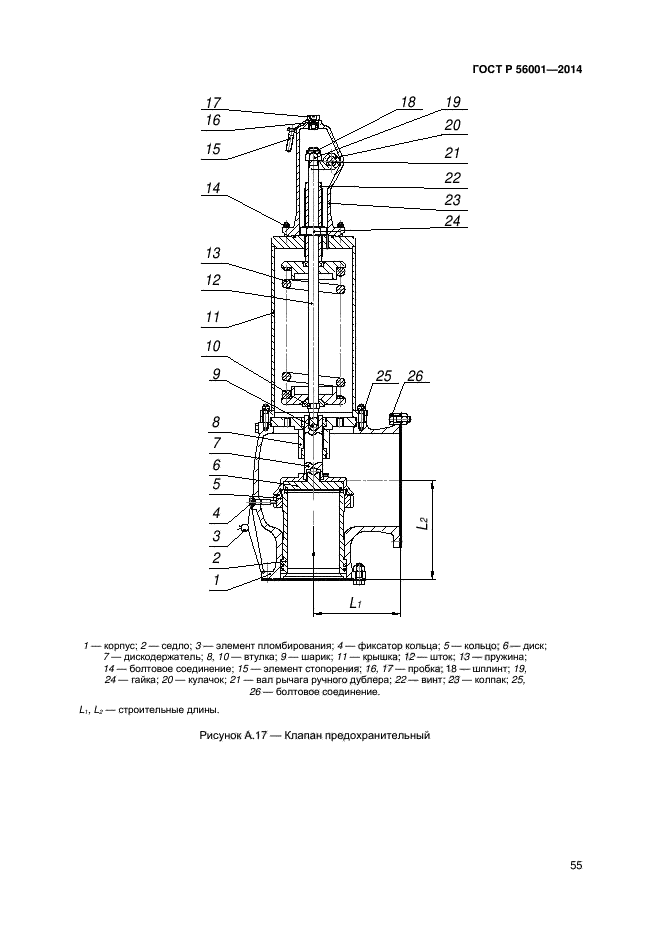 ГОСТ Р 56001—2014

17
16
15
14
13
12
11
10
9
8
7
6
5
4
3
2
1
18
19
20
21
22
23
24
25
26
$L_2$
$L_1$

1 — корпус; 2 — седло; 3 — элемент пломбирования; 4 — фиксатор кольца; 5 — кольцо; 6 — диск; 7 — дискодержатель; 8, 10 — втулка; 9 — шарик; 11 — крышка; 12 — шток; 13 — пружина; 14 — болтовое соединение; 15 — элемент стопорения; 16, 17 — пробка; 18 — шплинт; 19, 24 — гайка; 20 — кулачок; 21 — вал рычага ручного дублера; 22 — винт; 23 — колпак; 25, 26 — болтовое соединение.

$L_1$, $L_2$ — строительные длины.

Рисунок А.17 — Клапан предохранительный

55