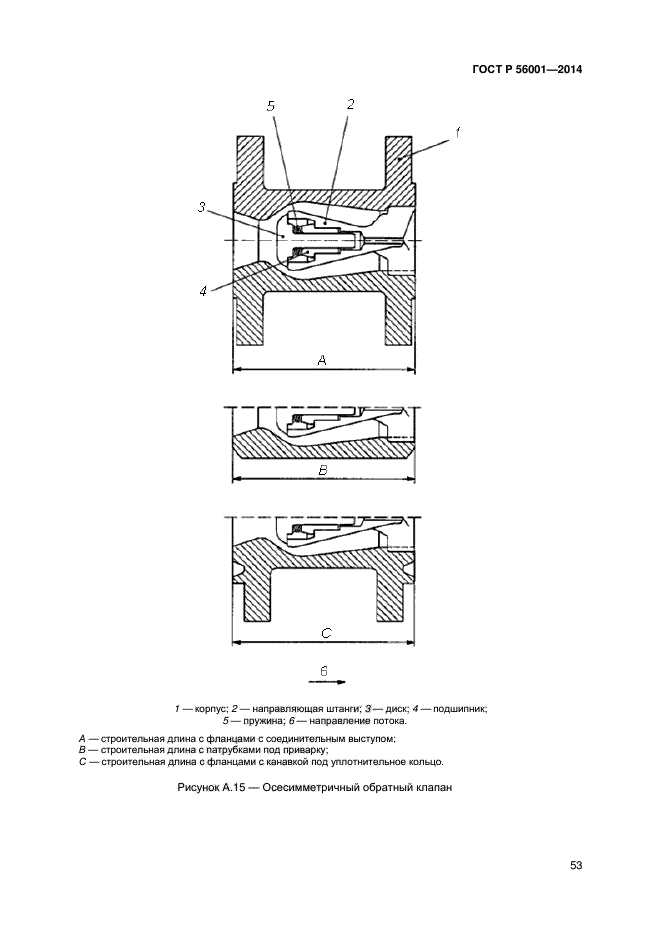 ГОСТ Р 56001—2014

5
2
1
3
4
A
B
C
6

1 — корпус; 2 — направляющая штанги; 3 — диск; 4 — подшипник; 5 — пружина; 6 — направление потока.

A — строительная длина с фланцами с соединительным выступом;
B — строительная длина с патрубками под приварку;
C — строительная длина с фланцами с канавкой под уплотнительное кольцо.

Рисунок А.15 — Осесимметричный обратный клапан

53