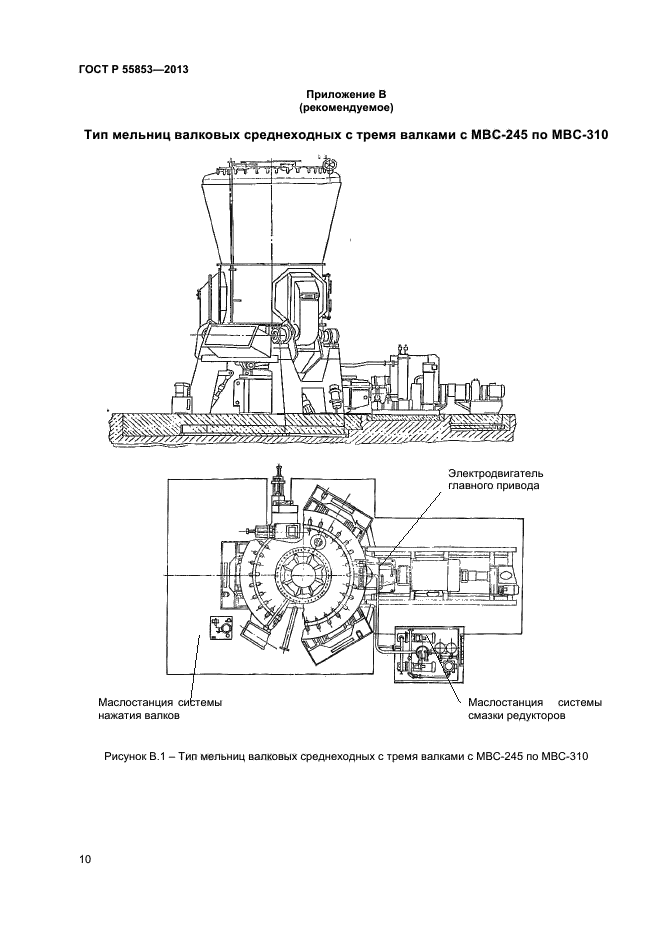 ГОСТ Р 55853—2013

Приложение В
(рекомендуемое)

Тип мельниц валковых среднеходных с тремя валками с МВС-245 по МВС-310

Электродвигатель главного привода

Маслостанция системы нажатия валков

Маслостанция системы смазки редукторов

Рисунок В.1 – Тип мельниц валковых среднеходных с тремя валками с МВС-245 по МВС-310

10