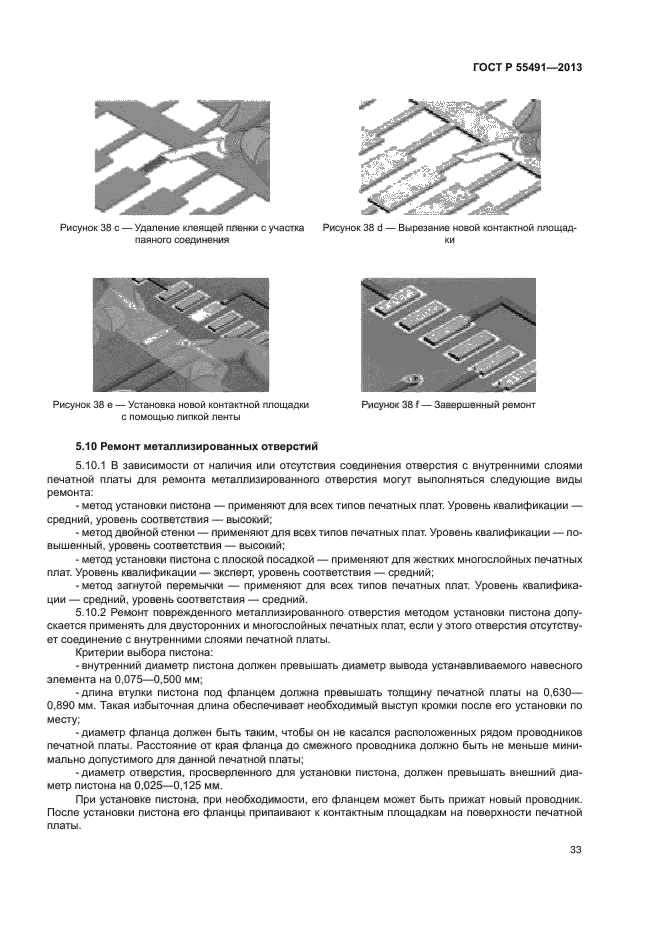 ГОСТ Р 55491—2013

Рисунок 38 с — Удаление клеящей пленки с участка паяного соединения

Рисунок 38 d — Вырезание новой контактной площадки

Рисунок 38 е — Установка новой контактной площадки с помощью липкой ленты

Рисунок 38 f — Завершенный ремонт

5.10 Ремонт металлизированных отверстий

5.10.1 В зависимости от наличия или отсутствия соединения отверстия с внутренними слоями печатной платы для ремонта металлизированного отверстия могут выполняться следующие виды ремонта:

- метод установки пистона — применяют для всех типов печатных плат. Уровень квалификации — средний, уровень соответствия — высокий;

- метод двойной стенки — применяют для всех типов печатных плат. Уровень квалификации — повышенный, уровень соответствия — высокий;

- метод установки пистона с плоской посадкой — применяют для жестких многослойных печатных плат. Уровень квалификации — эксперт, уровень соответствия — средний;

- метод загнутой перемычки — применяют для всех типов печатных плат. Уровень квалификации — средний, уровень соответствия — средний.

5.10.2 Ремонт поврежденного металлизированного отверстия методом установки пистона допускается применять для двусторонних и многослойных печатных плат, если у этого отверстия отсутствует соединение с внутренними слоями печатной платы.

Критерии выбора пистона:

- внутренний диаметр пистона должен превышать диаметр вывода устанавливаемого навесного элемента на 0,075—0,500 мм;

- длина втулки пистона под фланцем должна превышать толщину печатной платы на 0,630—0,890 мм. Такая избыточная длина обеспечивает необходимый выступ кромки после его установки по месту;

- диаметр фланца должен быть таким, чтобы он не касался расположенных рядом проводников печатной платы. Расстояние от края фланца до смежного проводника должно быть не меньше минимально допустимого для данной печатной платы;

- диаметр отверстия, просверленного для установки пистона, должен превышать внешний диаметр пистона на 0,025—0,125 мм.

При установке пистона, при необходимости, его фланцем может быть прижат новый проводник. После установки пистона его фланцы припаивают к контактным площадкам на поверхности печатной платы.

33