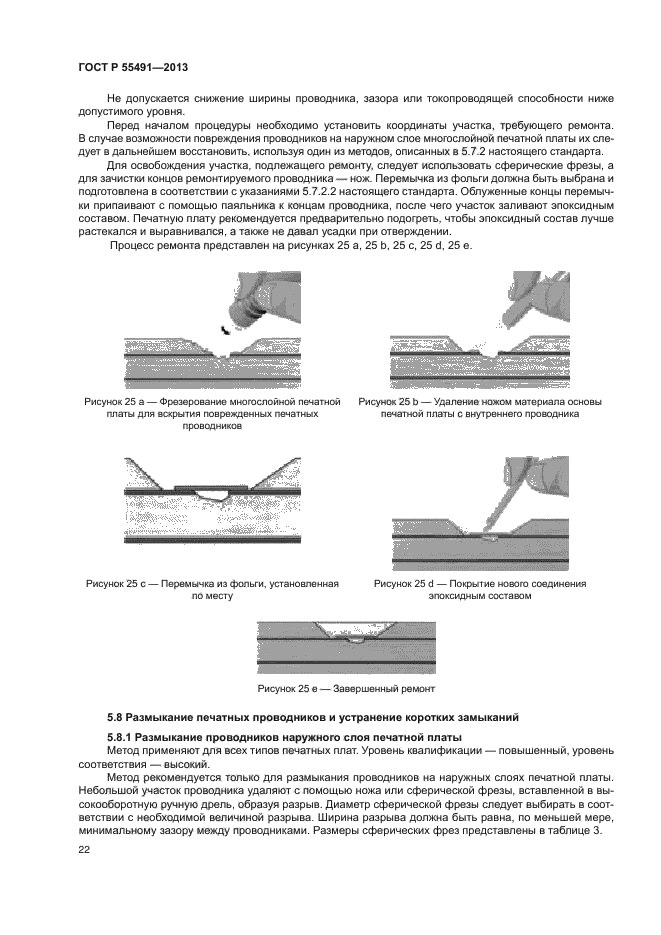 ГОСТ Р 55491—2013

Не допускается снижение ширины проводника, зазора или токопроводящей способности ниже допустимого уровня.

Перед началом процедуры необходимо установить координаты участка, требующего ремонта. В случае возможности повреждения проводников на наружном слое многослойной печатной платы их следует в дальнейшем восстановить, используя один из методов, описанных в 5.7.2 настоящего стандарта.

Для освобождения участка, подлежащего ремонту, следует использовать сферические фрезы, а для зачистки концов ремонтируемого проводника — нож. Перемычка из фольги должна быть выбрана и подготовлена в соответствии с указаниями 5.7.2.2 настоящего стандарта. Облуженные концы перемычки припаивают с помощью паяльника к концам проводника, после чего участок заливают эпоксидным составом. Печатную плату рекомендуется предварительно подогреть, чтобы эпоксидный состав лучше растекался и выравнивался, а также не давал усадки при отверждении.

Процесс ремонта представлен на рисунках 25 a, 25 b, 25 c, 25 d, 25 e.

Рисунок 25 a — Фрезерование многослойной печатной платы для вскрытия поврежденных печатных проводников

Рисунок 25 b — Удаление ножом материала основы печатной платы с внутреннего проводника

Рисунок 25 c — Перемычка из фольги, установленная по месту

Рисунок 25 d — Покрытие нового соединения эпоксидным составом

Рисунок 25 e — Завершенный ремонт

5.8 Размыкание печатных проводников и устранение коротких замыканий

5.8.1 Размыкание проводников наружного слоя печатной платы

Метод применяют для всех типов печатных плат. Уровень квалификации — повышенный, уровень соответствия — высокий.

Метод рекомендуется только для размыкания проводников на наружных слоях печатной платы. Небольшой участок проводника удаляют с помощью ножа или сферической фрезы, вставленной в высокооборотную ручную дрель, образуя разрыв. Диаметр сферической фрезы следует выбирать в соответствии с необходимой величиной разрыва. Ширина разрыва должна быть равна, по меньшей мере, минимальному зазору между проводниками. Размеры сферических фрез представлены в таблице 3.

22