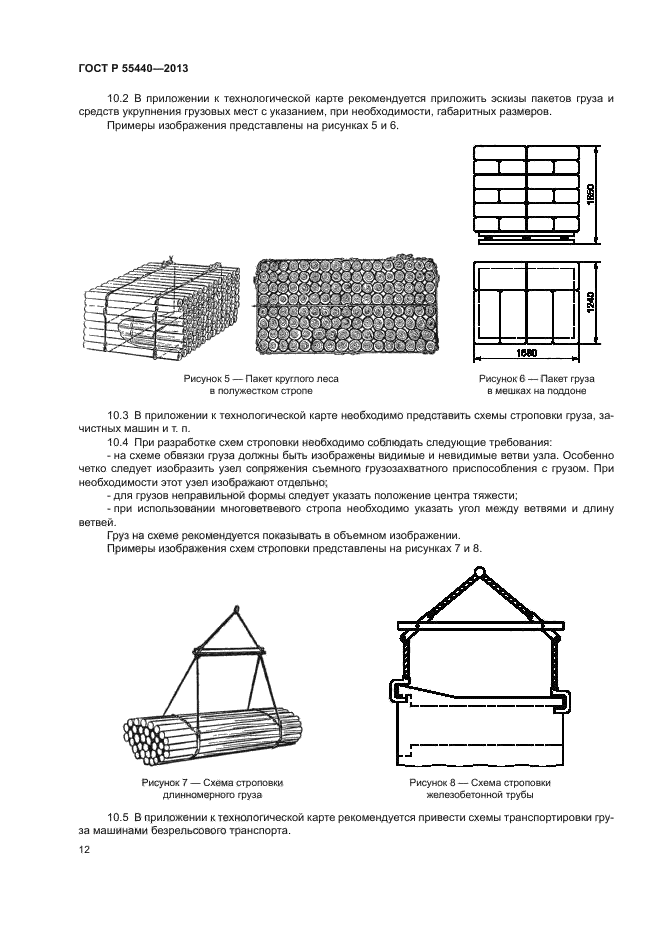 ГОСТ Р 55440—2013

10.2 В приложении к технологической карте рекомендуется приложить эскизы пакетов груза и средств укрупнения грузовых мест с указанием, при необходимости, габаритных размеров.

Примеры изображения представлены на рисунках 5 и 6.

1650

1240

1680

Рисунок 5 — Пакет круглого леса в полужестком стропе

Рисунок 6 — Пакет груза в мешках на поддоне

10.3 В приложении к технологической карте необходимо представить схемы строповки груза, зачистных машин и т. п.

10.4 При разработке схем строповки необходимо соблюдать следующие требования:

- на схеме обвязки груза должны быть изображены видимые и невидимые ветви узла. Особенно четко следует изобразить узел сопряжения съемного грузозахватного приспособления с грузом. При необходимости этот узел изображают отдельно;

- для грузов неправильной формы следует указать положение центра тяжести;

- при использовании многоветвевого стропа необходимо указать угол между ветвями и длину ветвей.

Груз на схеме рекомендуется показывать в объемном изображении.

Примеры изображения схем строповки представлены на рисунках 7 и 8.

Рисунок 7 — Схема строповки длинномерного груза

Рисунок 8 — Схема строповки железобетонной трубы

10.5 В приложении к технологической карте рекомендуется привести схемы транспортировки груза машинами безрельсового транспорта.

12