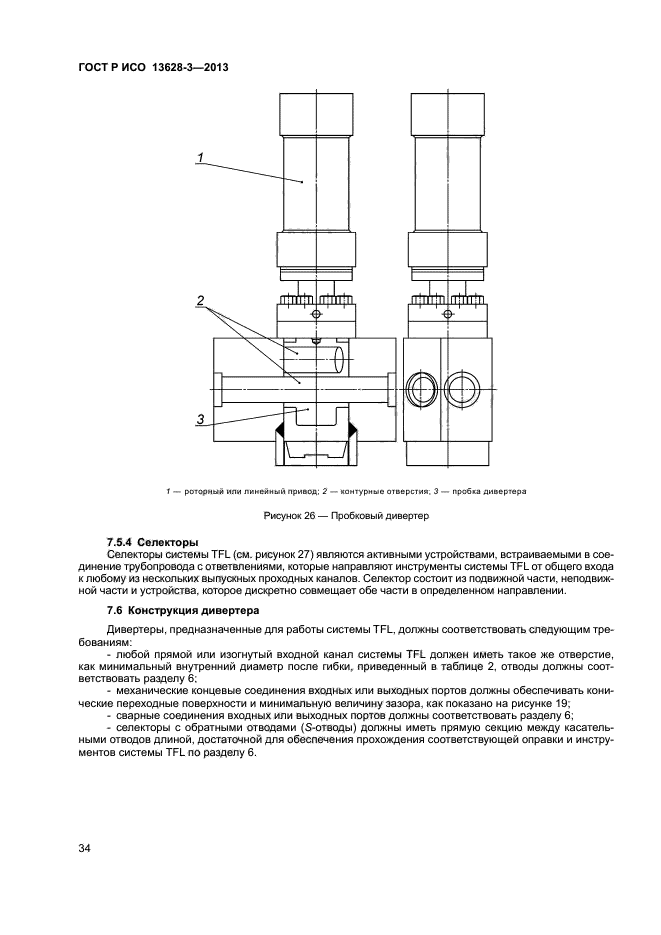 ГОСТ Р ИСО 13628-3—2013

1

2

3

1 — роторный или линейный привод; 2 — контурные отверстия; 3 — пробка дивертера

Рисунок 26 — Пробковый дивертер

7.5.4 Селекторы

Селекторы системы TFL (см. рисунок 27) являются активными устройствами, встраиваемыми в соединение трубопровода с ответвлениями, которые направляют инструменты системы TFL от общего входа к любому из нескольких выпускных проходных каналов. Селектор состоит из подвижной части, неподвижной части и устройства, которое дискретно совмещает обе части в определенном направлении.

7.6 Конструкция дивертера

Дивертеры, предназначенные для работы системы TFL, должны соответствовать следующим требованиям:

- любой прямой или изогнутый входной канал системы TFL должен иметь такое же отверстие, как минимальный внутренний диаметр после гибки, приведенный в таблице 2, отводы должны соответствовать разделу 6;

- механические концевые соединения входных или выходных портов должны обеспечивать конические переходные поверхности и минимальную величину зазора, как показано на рисунке 19;

- сварные соединения входных или выходных портов должны соответствовать разделу 6;

- селекторы с обратными отводами (S-отводы) должны иметь прямую секцию между касательными отводов длиной, достаточной для обеспечения прохождения соответствующей оправки и инструментов системы TFL по разделу 6.

34