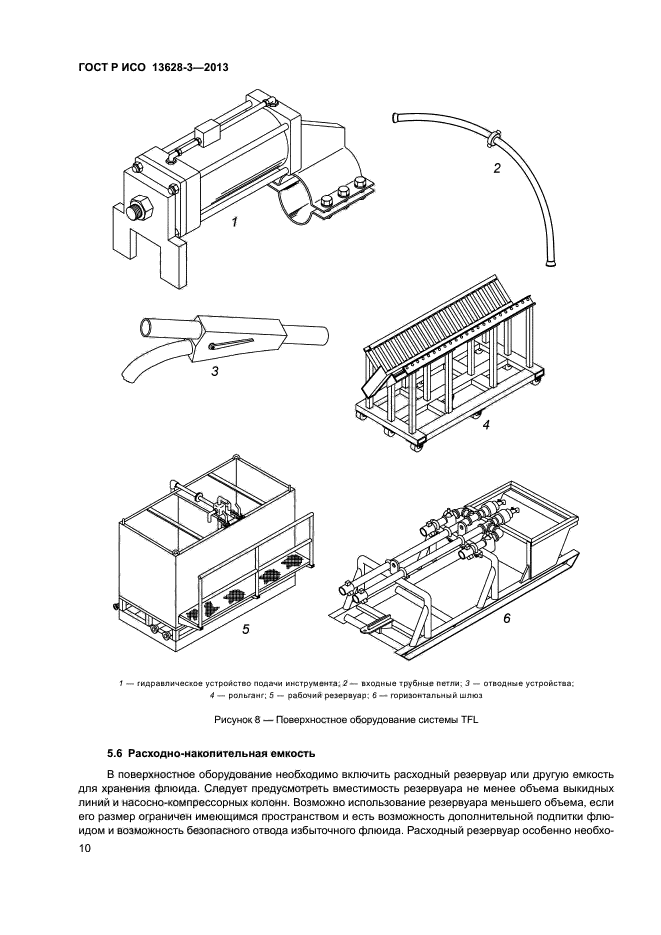 ГОСТ Р ИСО 13628-3—2013

1

2

3

4

5

6

1 — гидравлическое устройство подачи инструмента; 2 — входные трубные петли; 3 — отводные устройства; 4 — рольганг; 5 — рабочий резервуар; 6 — горизонтальный шлюз

Рисунок 8 — Поверхностное оборудование системы TFL

5.6 Расходно-накопительная емкость

В поверхностное оборудование необходимо включить расходный резервуар или другую емкость для хранения флюида. Следует предусмотреть вместимость резервуара не менее объема выкидных линий и насосно-компрессорных колонн. Возможно использование резервуара меньшего объема, если его размер ограничен имеющимся пространством и есть возможность дополнительной подпитки флюидом и возможность безопасного отвода избыточного флюида. Расходный резервуар особенно необхо-

10