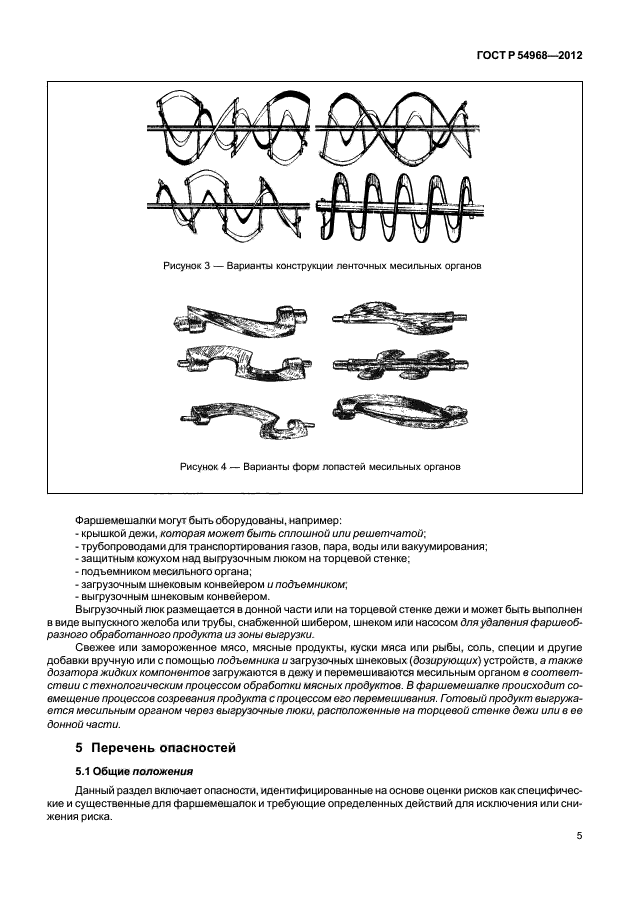 ГОСТ Р 54968—2012

Рисунок 3 — Варианты конструкции ленточных месильных органов

Рисунок 4 — Варианты форм лопастей месильных органов

Фаршемешалки могут быть оборудованы, например:
- крышкой дежи, которая может быть сплошной или решетчатой;
- трубопроводами для транспортирования газов, пара, воды или вакуумирования;
- защитным кожухом над выгрузочным люком на торцевой стенке;
- подъемником месильного органа;
- загрузочным шнековым конвейером и подъемником;
- выгрузочным шнековым конвейером.
Выгрузочный люк размещается в донной части или на торцевой стенке дежи и может быть выполнен в виде выпускного желоба или трубы, снабженной шибером, шнеком или насосом для удаления фаршеобразного обработанного продукта из зоны выгрузки.

Свежее или замороженное мясо, мясные продукты, куски мяса или рыбы, соль, специи и другие добавки вручную или с помощью подъемника и загрузочных шнековых (дозирующих) устройств, а также дозатора жидких компонентов загружаются в дежу и перемешиваются месильным органом в соответствии с технологическим процессом обработки мясных продуктов. В фаршемешалке происходит совмещение процессов созревания продукта с процессом его перемешивания. Готовый продукт выгружается месильным органом через выгрузочные люки, расположенные на торцевой стенке дежи или в ее донной части.

5 Перечень опасностей

5.1 Общие положения

Данный раздел включает опасности, идентифицированные на основе оценки рисков как специфические и существенные для фаршемешалок и требующие определенных действий для исключения или снижения риска.

5