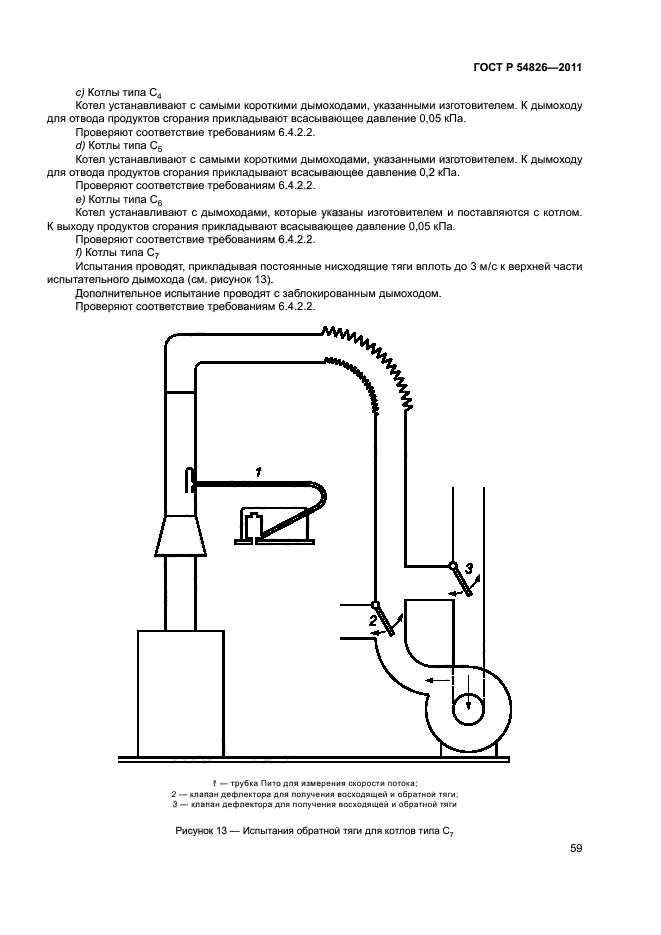 ГОСТ Р 54826—2011

c) Котлы типа $C_4$

Котел устанавливают с самыми короткими дымоходами, указанными изготовителем. К дымоходу для отвода продуктов сгорания прикладывают всасывающее давление 0,05 кПа.

Проверяют соответствие требованиям 6.4.2.2.

d) Котлы типа $C_5$

Котел устанавливают с самыми короткими дымоходами, указанными изготовителем. К дымоходу для отвода продуктов сгорания прикладывают всасывающее давление 0,2 кПа.

Проверяют соответствие требованиям 6.4.2.2.

e) Котлы типа $C_6$

Котел устанавливают с дымоходами, которые указаны изготовителем и поставляются с котлом. К выходу продуктов сгорания прикладывают всасывающее давление 0,05 кПа.

Проверяют соответствие требованиям 6.4.2.2.

f) Котлы типа $C_7$

Испытания проводят, прикладывая постоянные нисходящие тяги вплоть до 3 м/с к верхней части испытательного дымохода (см. рисунок 13).

Дополнительное испытание проводят с заблокированным дымоходом.

Проверяют соответствие требованиям 6.4.2.2.

1

3

2

1 — трубка Пито для измерения скорости потока;
2 — клапан дефлектора для получения восходящей и обратной тяги;
3 — клапан дефлектора для получения восходящей и обратной тяги

Рисунок 13 — Испытания обратной тяги для котлов типа $C_7$

59