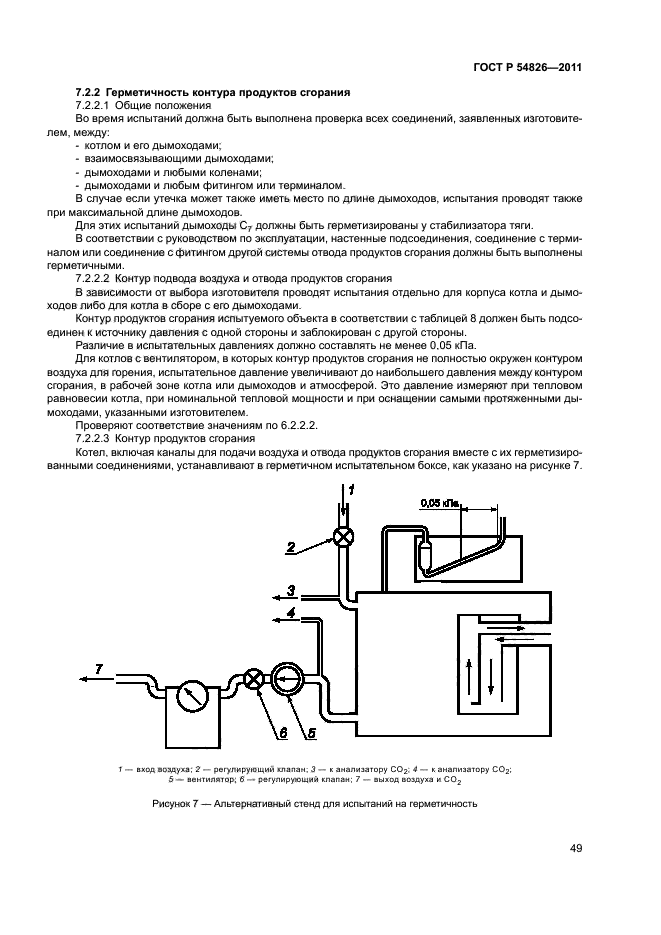 ГОСТ Р 54826—2011

7.2.2 Герметичность контура продуктов сгорания

7.2.2.1 Общие положения

Во время испытаний должна быть выполнена проверка всех соединений, заявленных изготовителем, между:

- котлом и его дымоходами;
- взаимосвязывающими дымоходами;
- дымоходами и любыми коленами;
- дымоходами и любым фитингом или терминалом.

В случае если утечка может также иметь место по длине дымоходов, испытания проводят также при максимальной длине дымоходов.

Для этих испытаний дымоходы $C_7$ должны быть герметизированы у стабилизатора тяги.

В соответствии с руководством по эксплуатации, настенные подсоединения, соединение с терминалом или соединение с фитингом другой системы отвода продуктов сгорания должны быть выполнены герметичными.

7.2.2.2 Контур подвода воздуха и отвода продуктов сгорания

В зависимости от выбора изготовителя проводят испытания отдельно для корпуса котла и дымоходов либо для котла в сборе с его дымоходами.

Контур продуктов сгорания испытуемого объекта в соответствии с таблицей 8 должен быть подсоединен к источнику давления с одной стороны и заблокирован с другой стороны.

Различие в испытательных давлениях должно составлять не менее 0,05 кПа.

Для котлов с вентилятором, в которых контур продуктов сгорания не полностью окружен контуром воздуха для горения, испытательное давление увеличивают до наибольшего давления между контуром сгорания, в рабочей зоне котла или дымоходов и атмосферой. Это давление измеряют при тепловом равновесии котла, при номинальной тепловой мощности и при оснащении самыми протяженными дымоходами, указанными изготовителем.

Проверяют соответствие значениям по 6.2.2.2.

7.2.2.3 Контур продуктов сгорания

Котел, включая каналы для подачи воздуха и отвода продуктов сгорания вместе с их герметизированными соединениями, устанавливают в герметичном испытательном боксе, как указано на рисунке 7.

1
0,05 кПа
2
3
4
7
6
5

1 — вход воздуха; 2 — регулирующий клапан; 3 — к анализатору $CO_2$; 4 — к анализатору $CO_2$; 5 — вентилятор; 6 — регулирующий клапан; 7 — выход воздуха и $CO_2$

Рисунок 7 — Альтернативный стенд для испытаний на герметичность

49