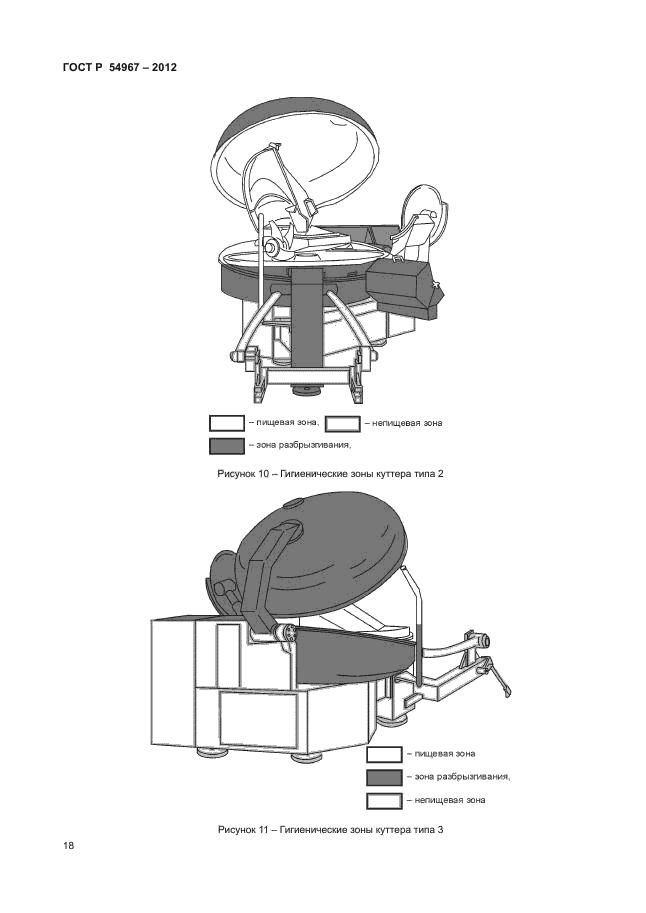 ГОСТ Р 54967 – 2012

– пищевая зона, – непищевая зона

– зона разбрызгивания,

Рисунок 10 – Гигиенические зоны куттера типа 2

– пищевая зона

– зона разбрызгивания,

– непищевая зона

Рисунок 11 – Гигиенические зоны куттера типа 3

18