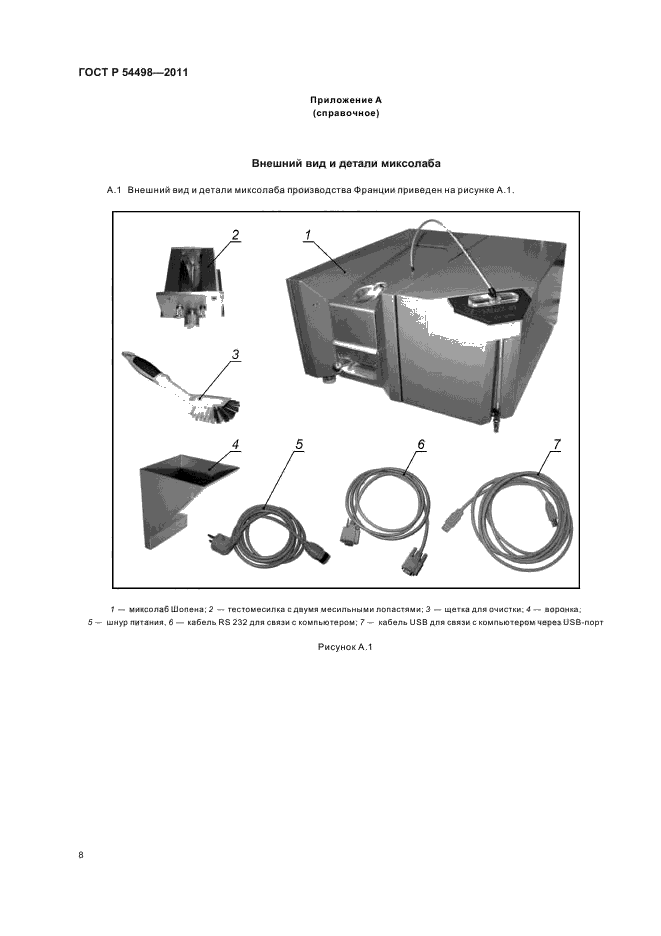 ГОСТ Р 54498—2011

Приложение А
(справочное)

Внешний вид и детали миксолаба

А.1 Внешний вид и детали миксолаба производства Франции приведен на рисунке А.1.

2

1

3

4

5

6

7

1 — миксолаб Шопена; 2 — тестомесилка с двумя месильными лопастями; 3 — щетка для очистки; 4 — воронка; 5 — шнур питания, 6 — кабель RS 232 для связи с компьютером; 7 — кабель USB для связи с компьютером через USB-порт

Рисунок А.1

8