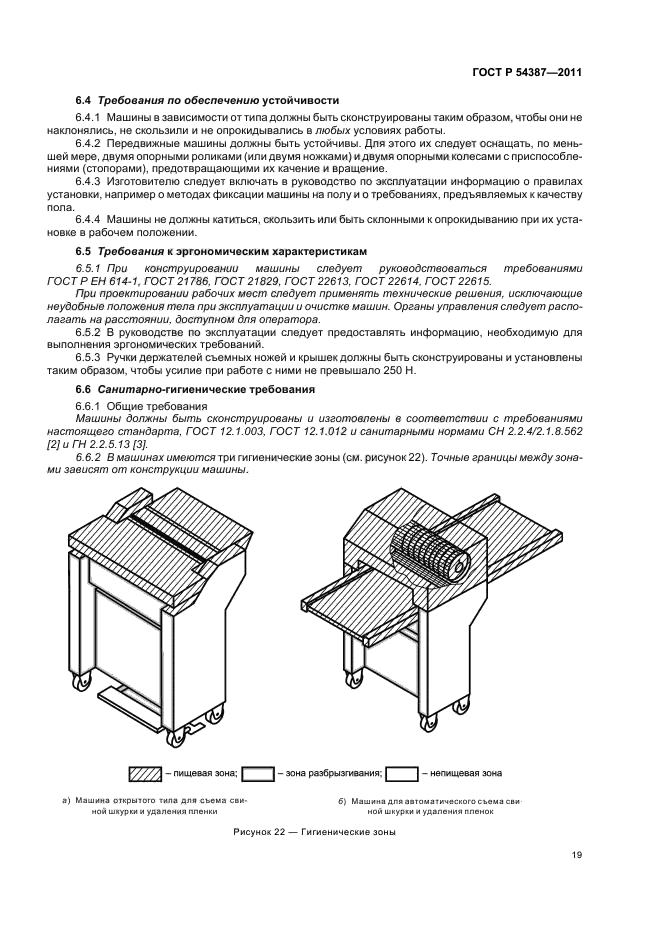 ГОСТ Р 54387—2011

6.4 Требования по обеспечению устойчивости

6.4.1 Машины в зависимости от типа должны быть сконструированы таким образом, чтобы они не наклонялись, не скользили и не опрокидывались в любых условиях работы.

6.4.2 Передвижные машины должны быть устойчивы. Для этого их следует оснащать, по меньшей мере, двумя опорными роликами (или двумя ножками) и двумя опорными колесами с приспособлениями (стопорами), предотвращающими их качение и вращение.

6.4.3 Изготовителю следует включать в руководство по эксплуатации информацию о правилах установки, например о методах фиксации машины на полу и о требованиях, предъявляемых к качеству пола.

6.4.4 Машины не должны катиться, скользить или быть склонными к опрокидыванию при их установке в рабочем положении.

6.5 Требования к эргономическим характеристикам

6.5.1 При конструировании машины следует руководствоваться требованиями ГОСТ Р ЕН 614-1, ГОСТ 21786, ГОСТ 21829, ГОСТ 22613, ГОСТ 22614, ГОСТ 22615.

При проектировании рабочих мест следует применять технические решения, исключающие неудобные положения тела при эксплуатации и очистке машин. Органы управления следует располагать на расстоянии, доступном для оператора.

6.5.2 В руководстве по эксплуатации следует предоставлять информацию, необходимую для выполнения эргономических требований.

6.5.3 Ручки держателей съемных ножей и крышек должны быть сконструированы и установлены таким образом, чтобы усилие при работе с ними не превышало 250 Н.

6.6 Санитарно-гигиенические требования

6.6.1 Общие требования

Машины должны быть сконструированы и изготовлены в соответствии с требованиями настоящего стандарта, ГОСТ 12.1.003, ГОСТ 12.1.012 и санитарными нормами СН 2.2.4/2.1.8.562 [2] и ГН 2.2.5.13 [3].

6.6.2 В машинах имеются три гигиенические зоны (см. рисунок 22). Точные границы между зонами зависят от конструкции машины.

– пищевая зона; – зона разбрызгивания; – непищевая зона

а) Машина открытого типа для съема свиной шкурки и удаления пленки

б) Машина для автоматического съема свиной шкурки и удаления пленок

Рисунок 22 — Гигиенические зоны

19