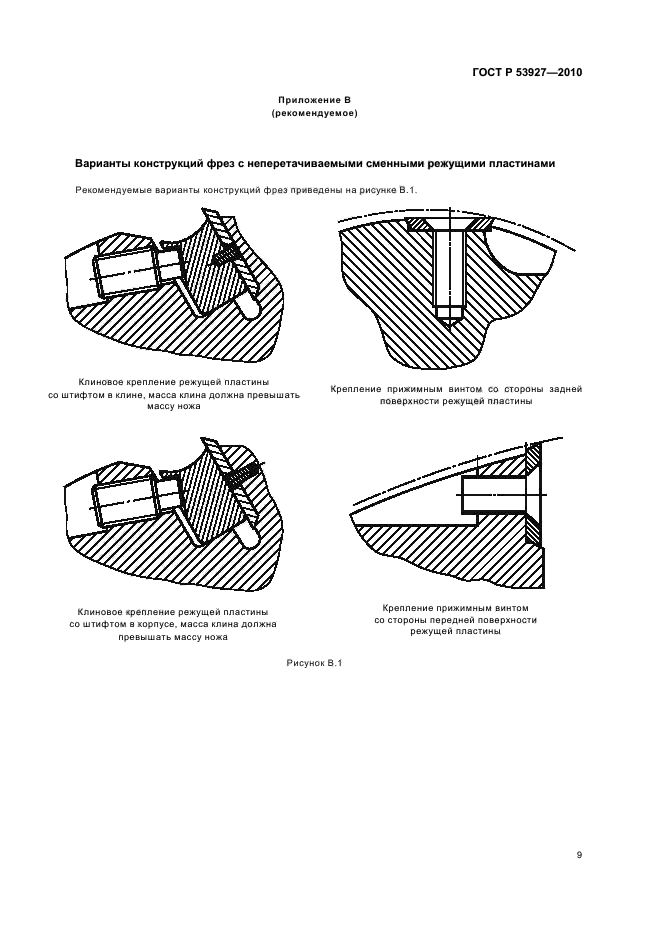 ГОСТ Р 53927—2010

Приложение В
(рекомендуемое)

Варианты конструкций фрез с неперетачиваемыми сменными режущими пластинами

Рекомендуемые варианты конструкций фрез приведены на рисунке В.1.

Клиновое крепление режущей пластины со штифтом в клине, масса клина должна превышать массу ножа

Крепление прижимным винтом со стороны задней поверхности режущей пластины

Клиновое крепление режущей пластины со штифтом в корпусе, масса клина должна превышать массу ножа

Крепление прижимным винтом со стороны передней поверхности режущей пластины

Рисунок В.1

9