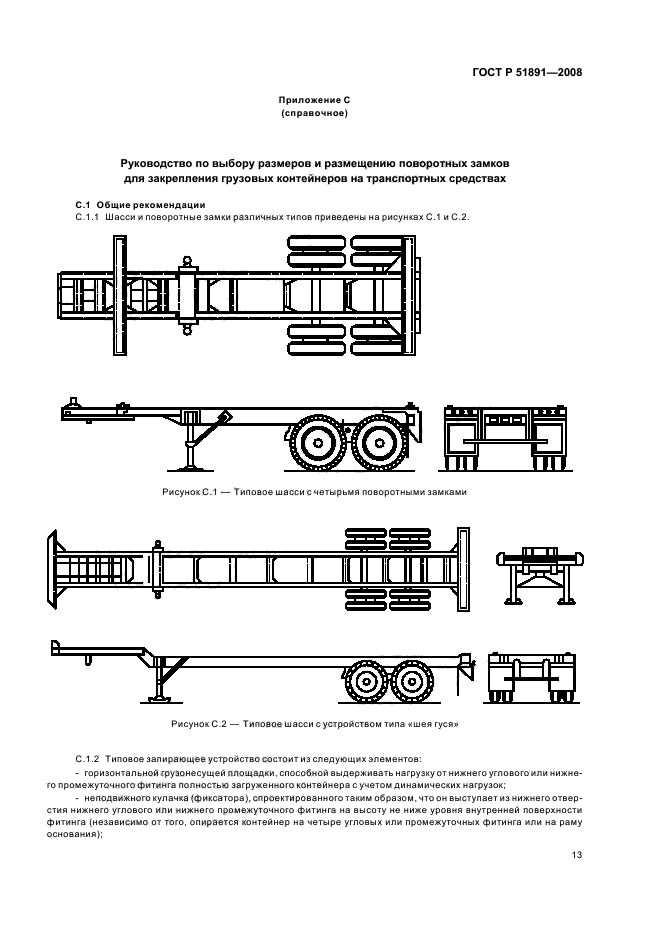 ГОСТ Р 51891—2008

Приложение С
(справочное)

Руководство по выбору размеров и размещению поворотных замков для закрепления грузовых контейнеров на транспортных средствах

С.1 Общие рекомендации

С.1.1 Шасси и поворотные замки различных типов приведены на рисунках С.1 и С.2.

Рисунок С.1 — Типовое шасси с четырьмя поворотными замками

Рисунок С.2 — Типовое шасси с устройством типа «шея гуся»

С.1.2 Типовое запирающее устройство состоит из следующих элементов:

- горизонтальной грузонесущей площадки, способной выдерживать нагрузку от нижнего углового или нижнего промежуточного фитинга полностью загруженного контейнера с учетом динамических нагрузок;

- неподвижного кулачка (фиксатора), спроектированного таким образом, что он выступает из нижнего отверстия нижнего углового или нижнего промежуточного фитинга на высоту не ниже уровня внутренней поверхности фитинга (независимо от того, опирается контейнер на четыре угловых или промежуточных фитинга или на раму основания);

13