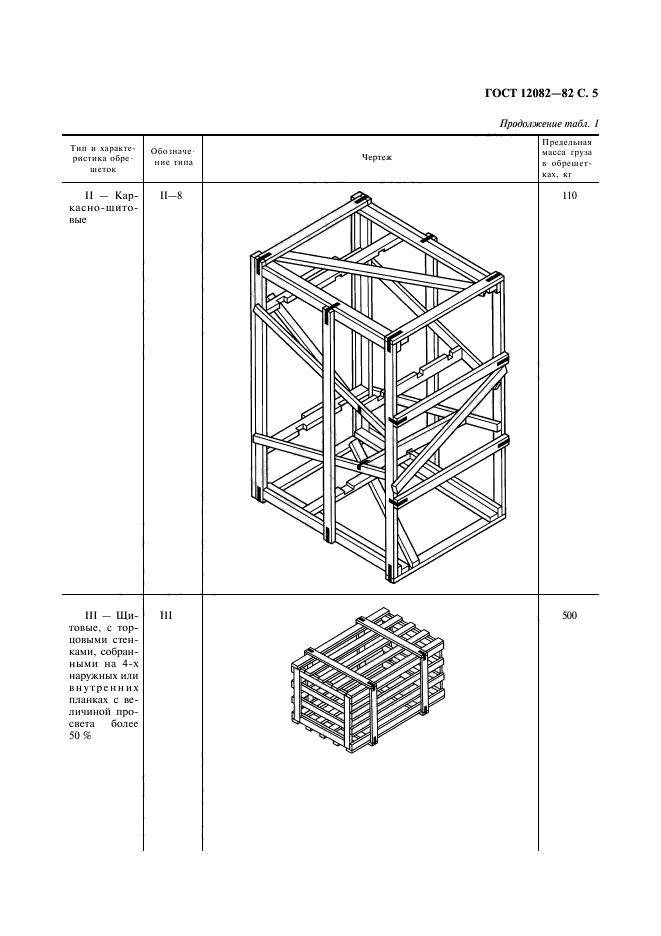 ГОСТ 12082—82 С. 5

Продолжение табл. 1

| Тип и характеристика обрешеток | Обозначение типа | Чертеж | Предельная масса груза в обрешетках, кг |
|---|---|---|---|
| II — Каркасно-щитовые | II—8 | | 110 |
| III — Щитовые, с торцовыми стенками, собранными на 4-х наружных или внутренних планках с величиной просвета более 50 % | III | | 500 |